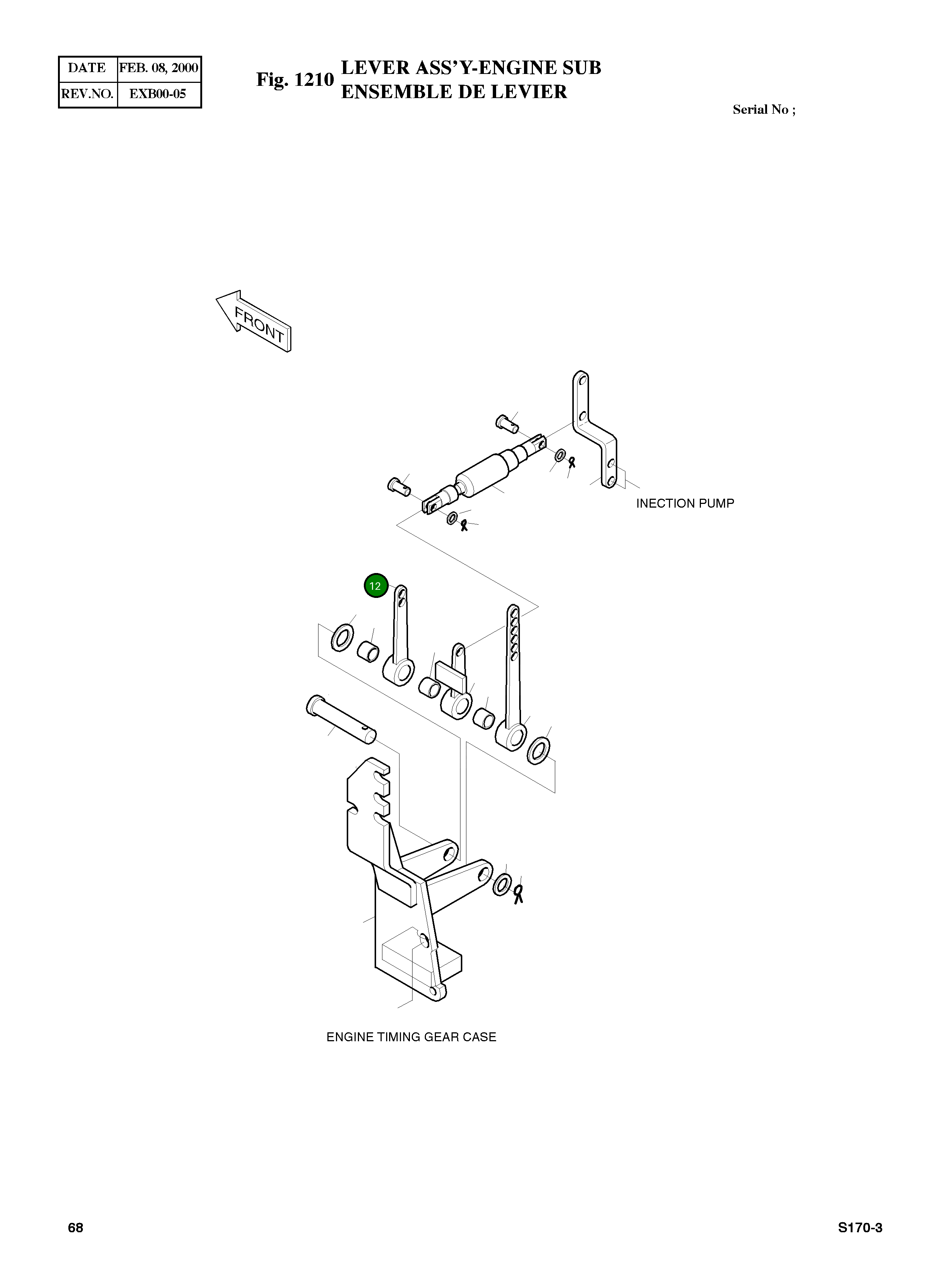 | DATE | FEB. 08, 2000 |
|---|---|
| REV.NO. | EXB00-05 |

Fig. 1210 LEVER ASS'Y-ENGINE SUB
ENSEMBLE DE LEVIER

Serial No ;

FRONT

INECTION PUMP

12

ENGINE TIMING GEAR CASE

68

S170-3