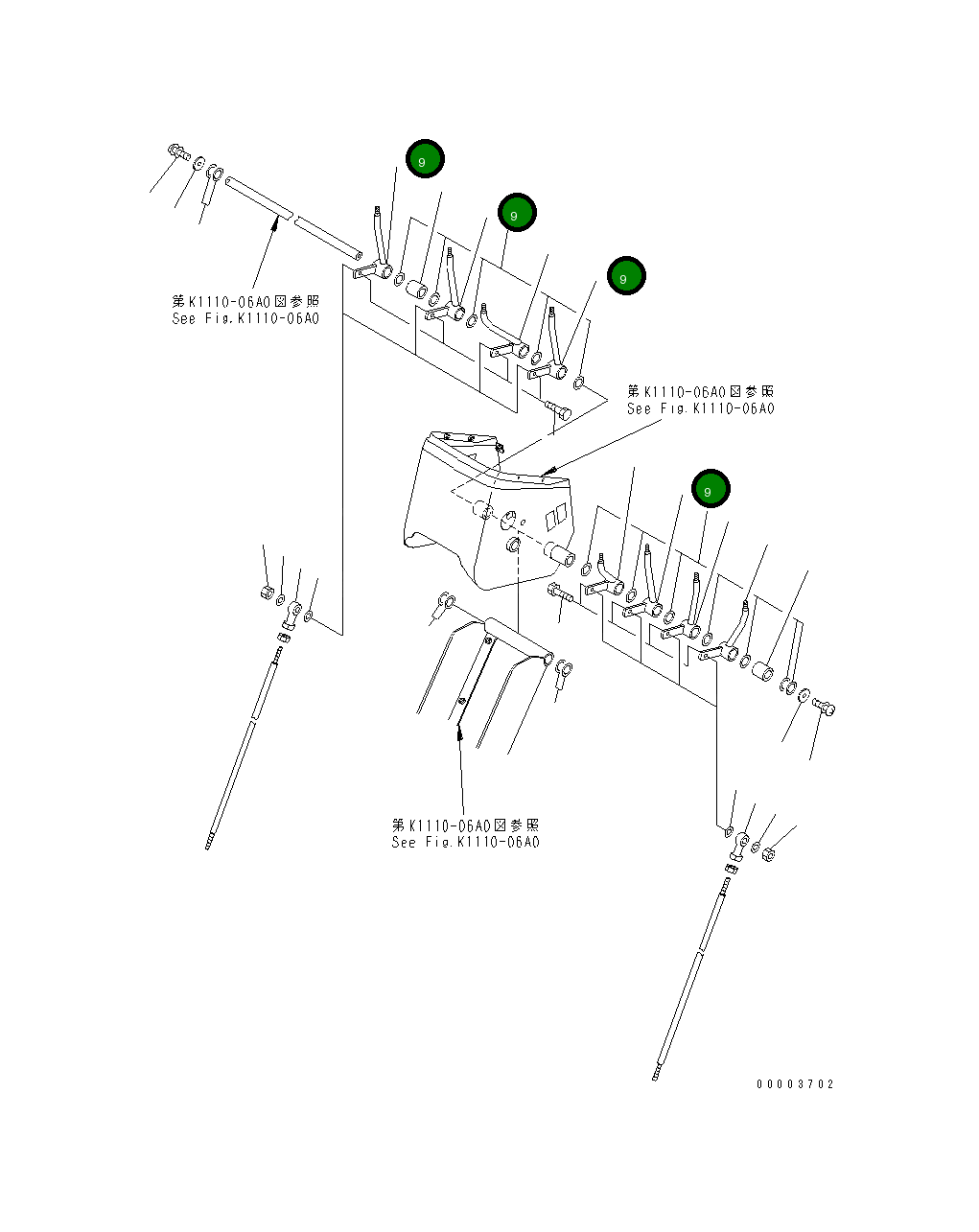 9
9
9
第K1110-06A0図参照
See Fig.K1110-06A0
第K1110-06A0図参照
See Fig.K1110-06A0
9
第K1110-06A0図参照
See Fig.K1110-06A0
00003702