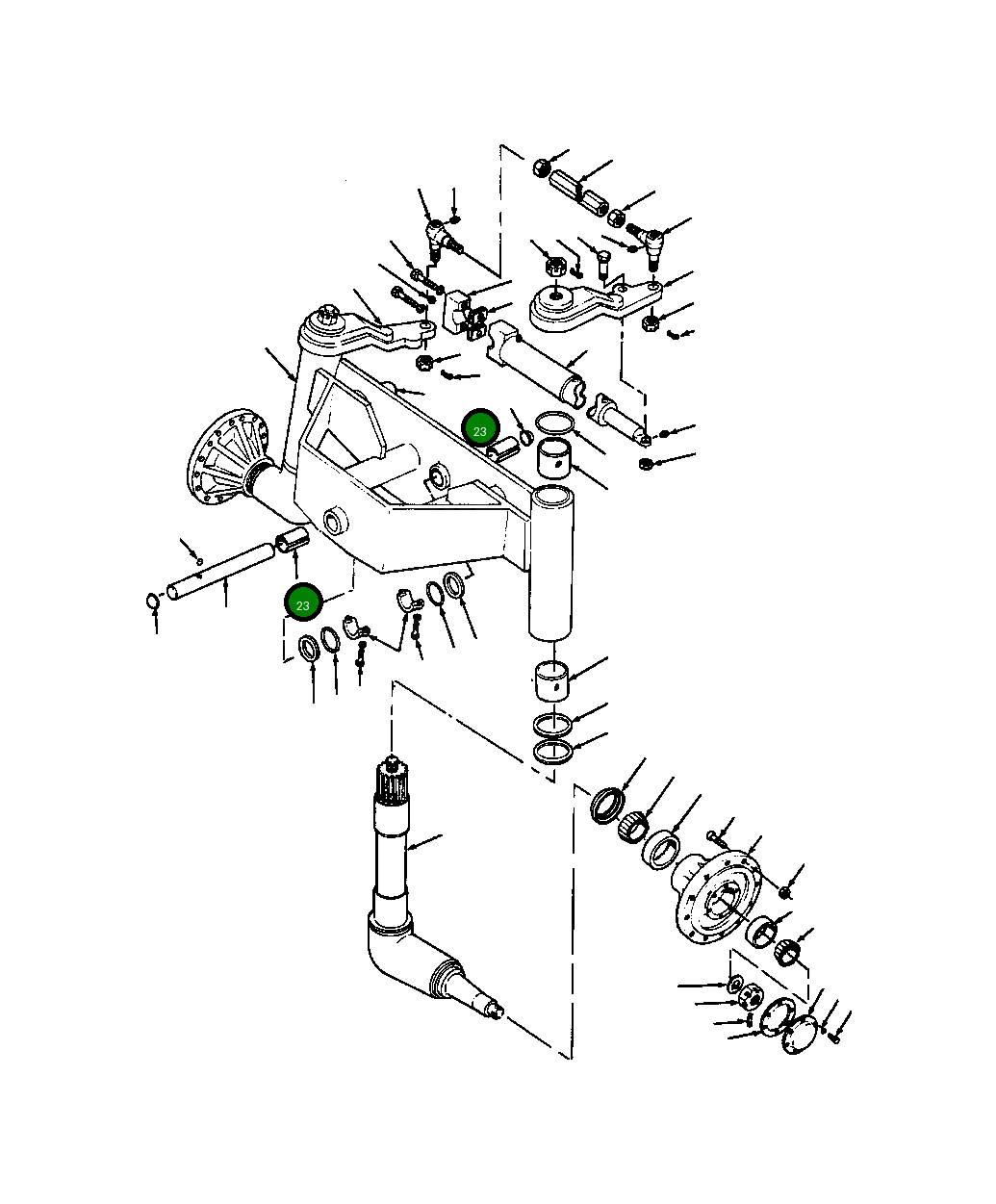 23

23