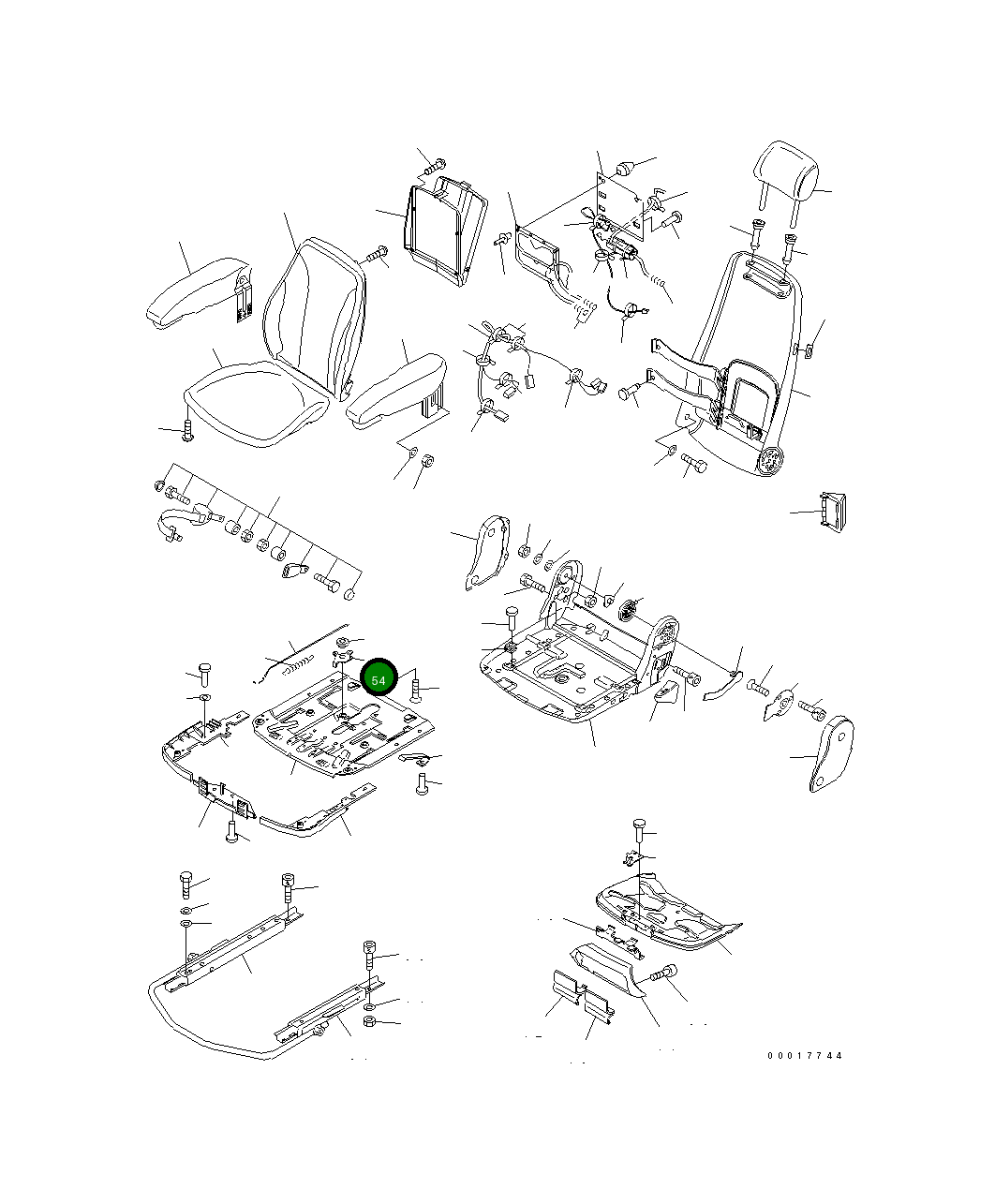 54

00017744