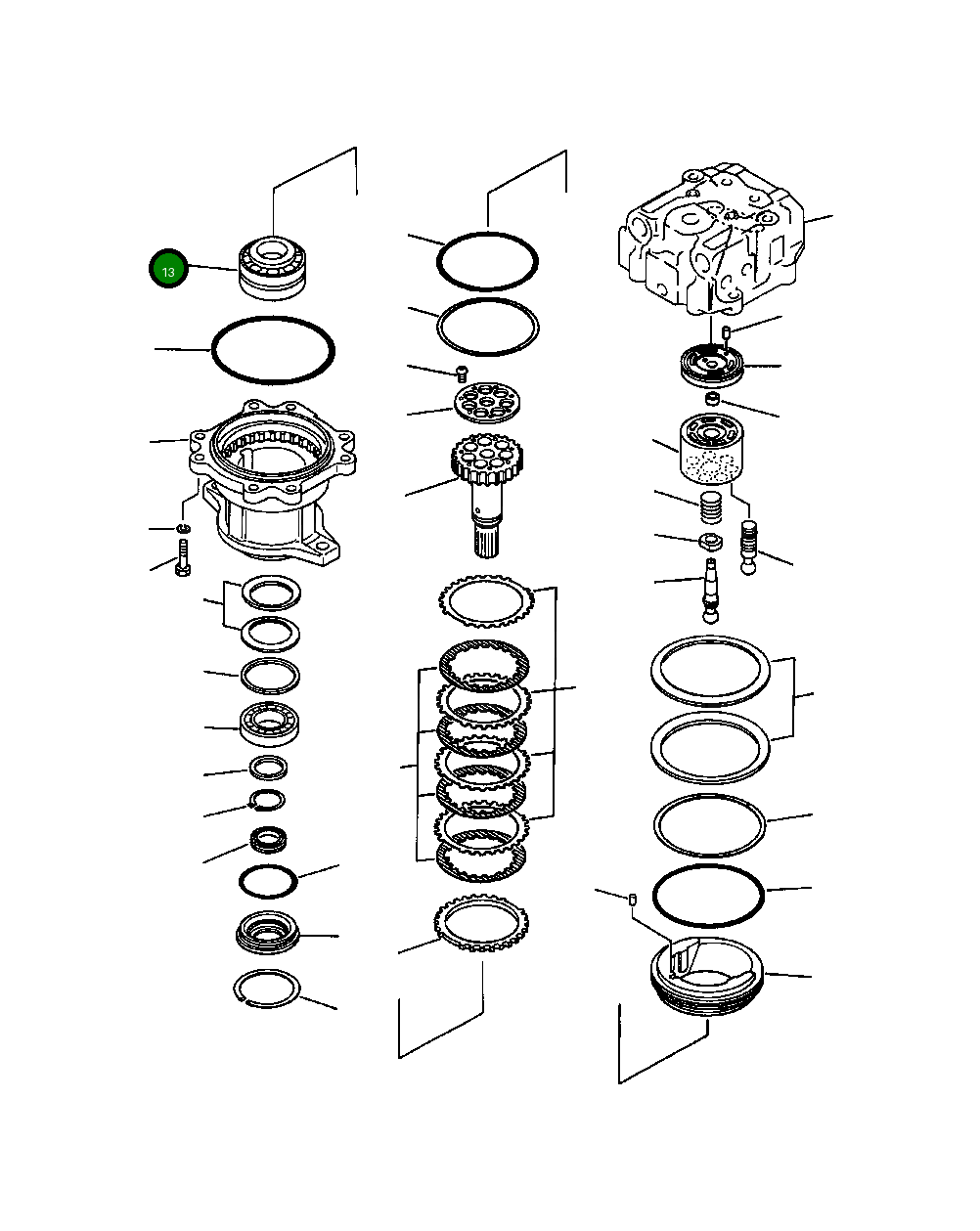 13