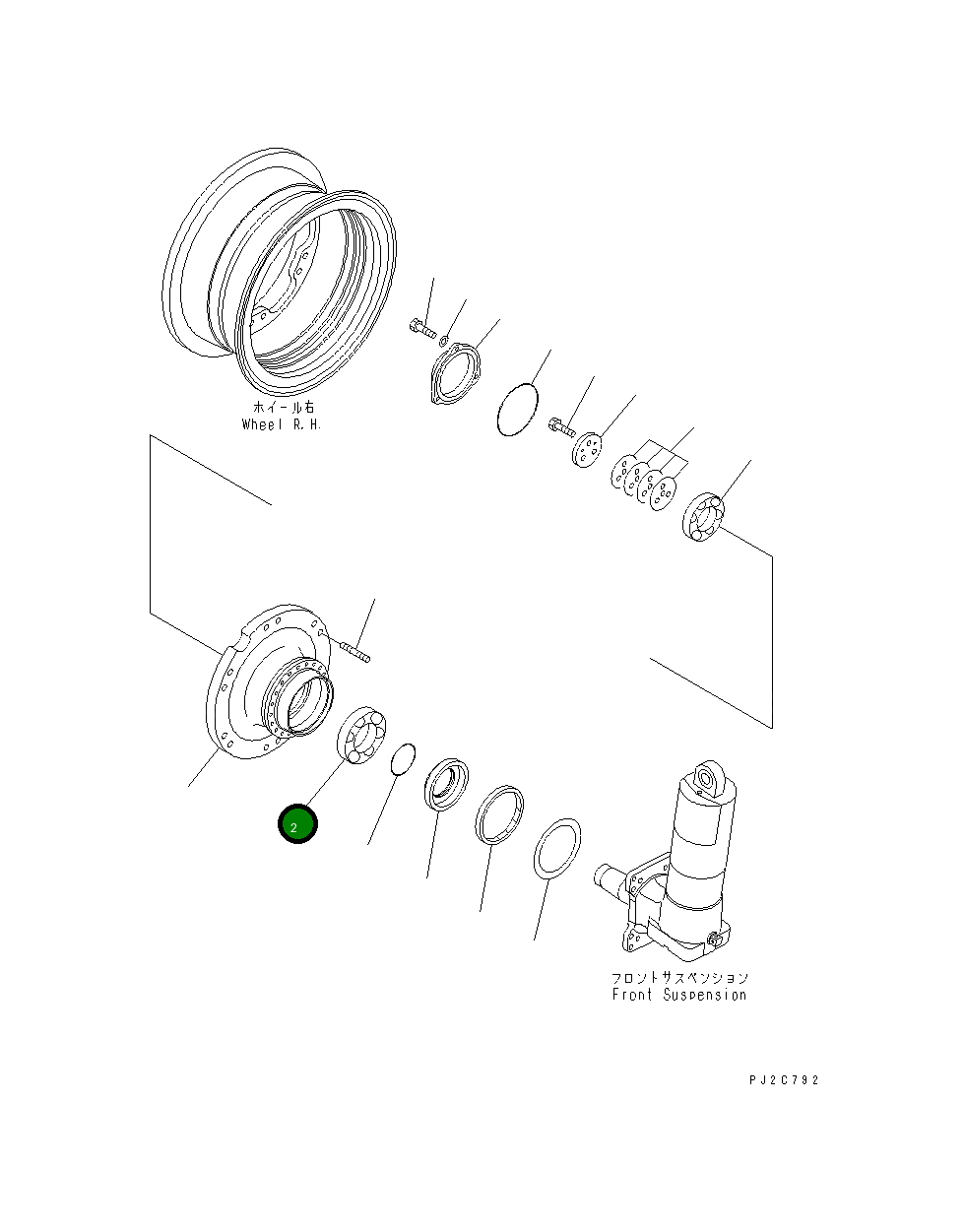 ホイール右
Wheel R.H.

2

フロントサスペンション
Front Suspension

PJ2C792