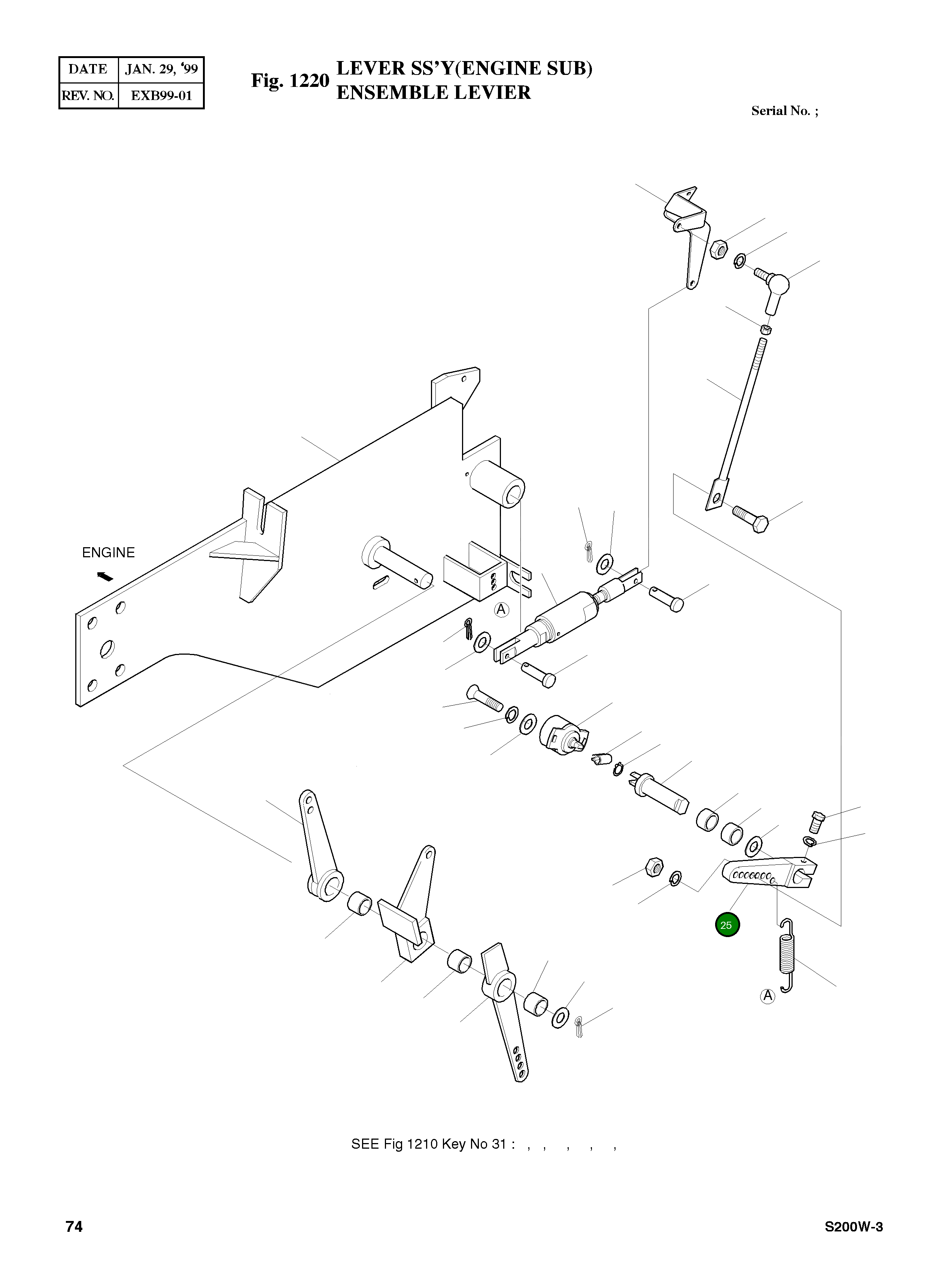 | DATE | JAN. 29, '99 |
|---|---|
| REV. NO. | EXB99-01 |

Fig. 1220 LEVER SS'Y(ENGINE SUB)
ENSEMBLE LEVIER

Serial No. ;

ENGINE

A

25

A

SEE Fig 1210 Key No 31 : , , , , ,

74

S200W-3