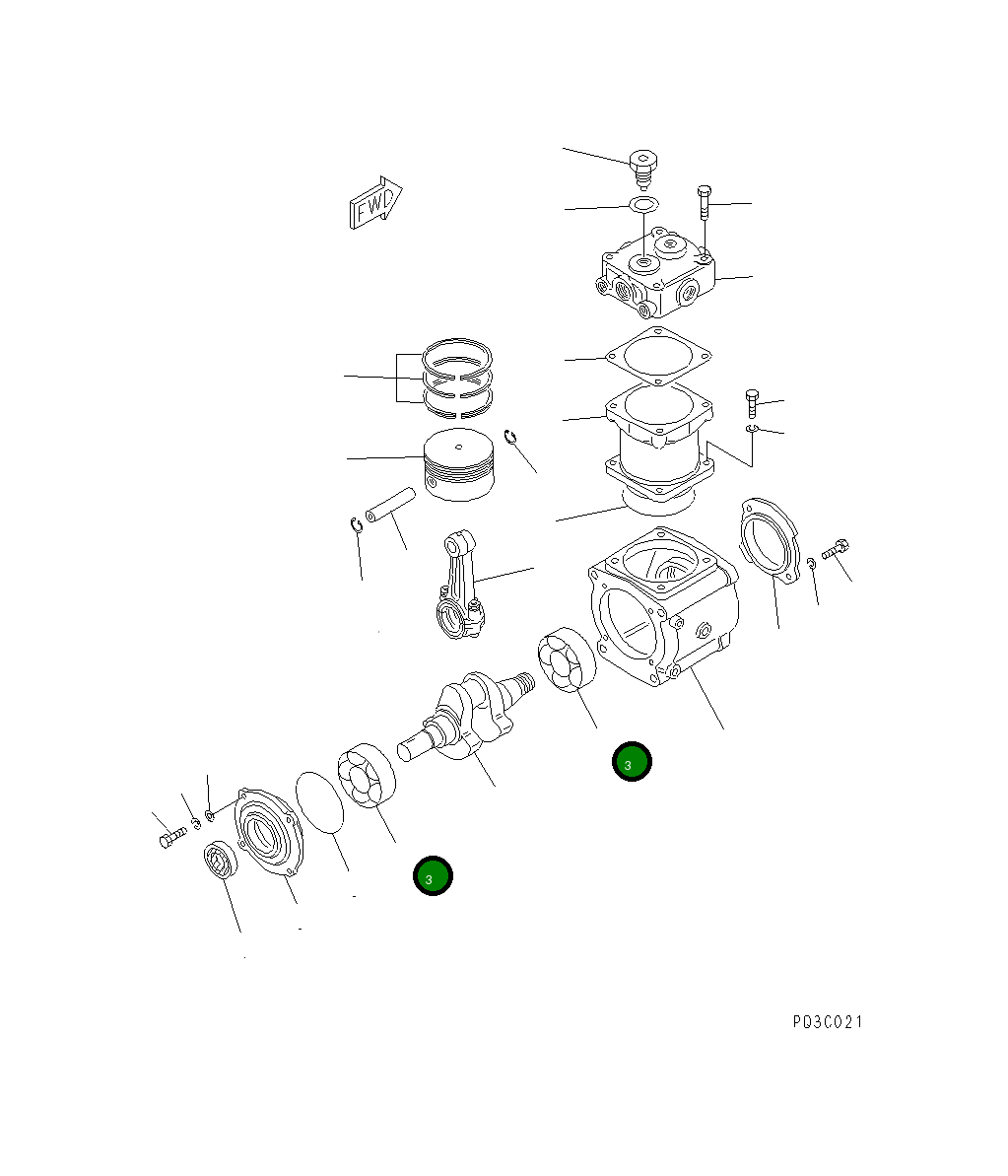 FWD

3

3

PD3C021