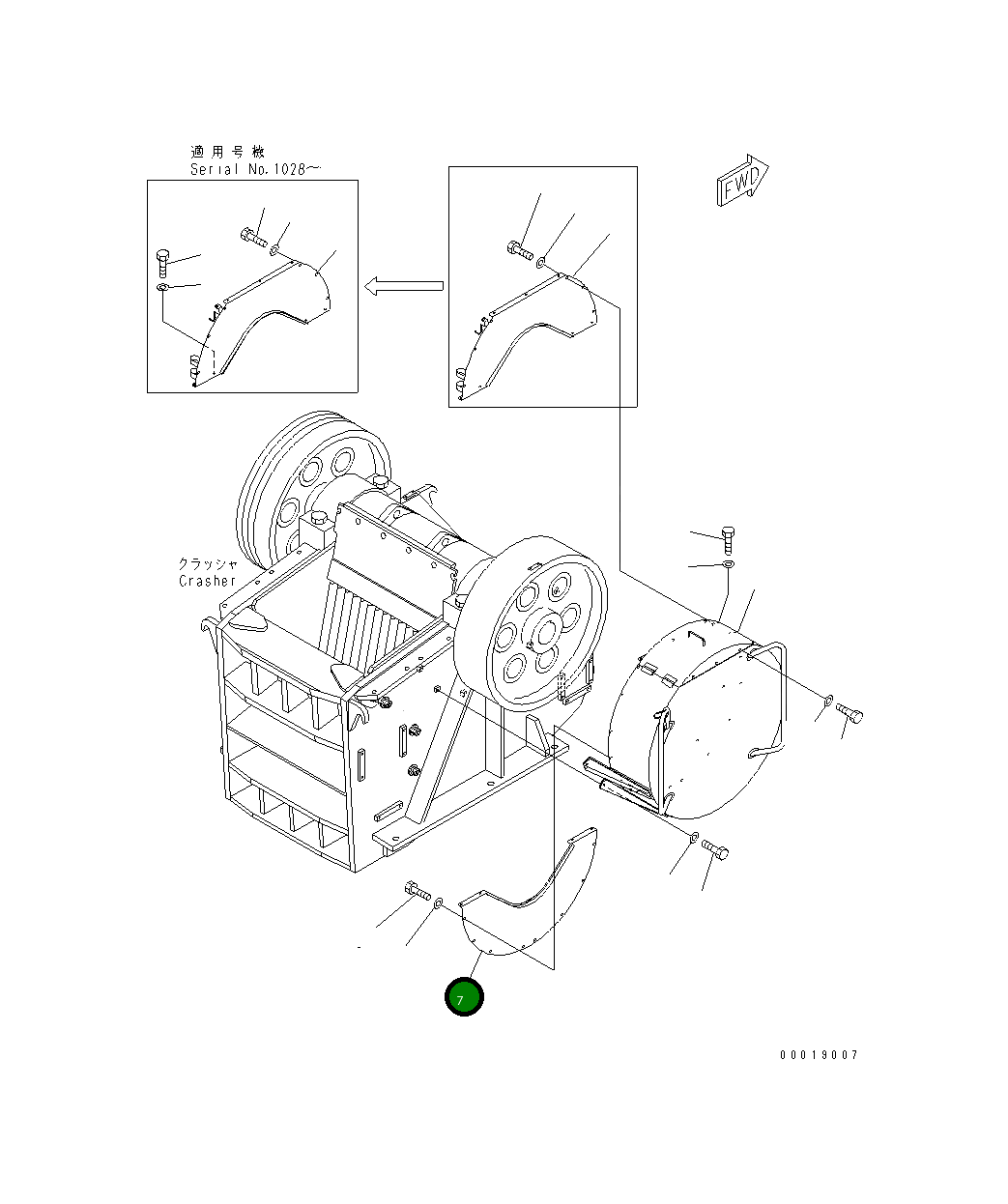 適用号機
Serial No.1028~

FWD

クラッシャ
Crasher

7

00019007