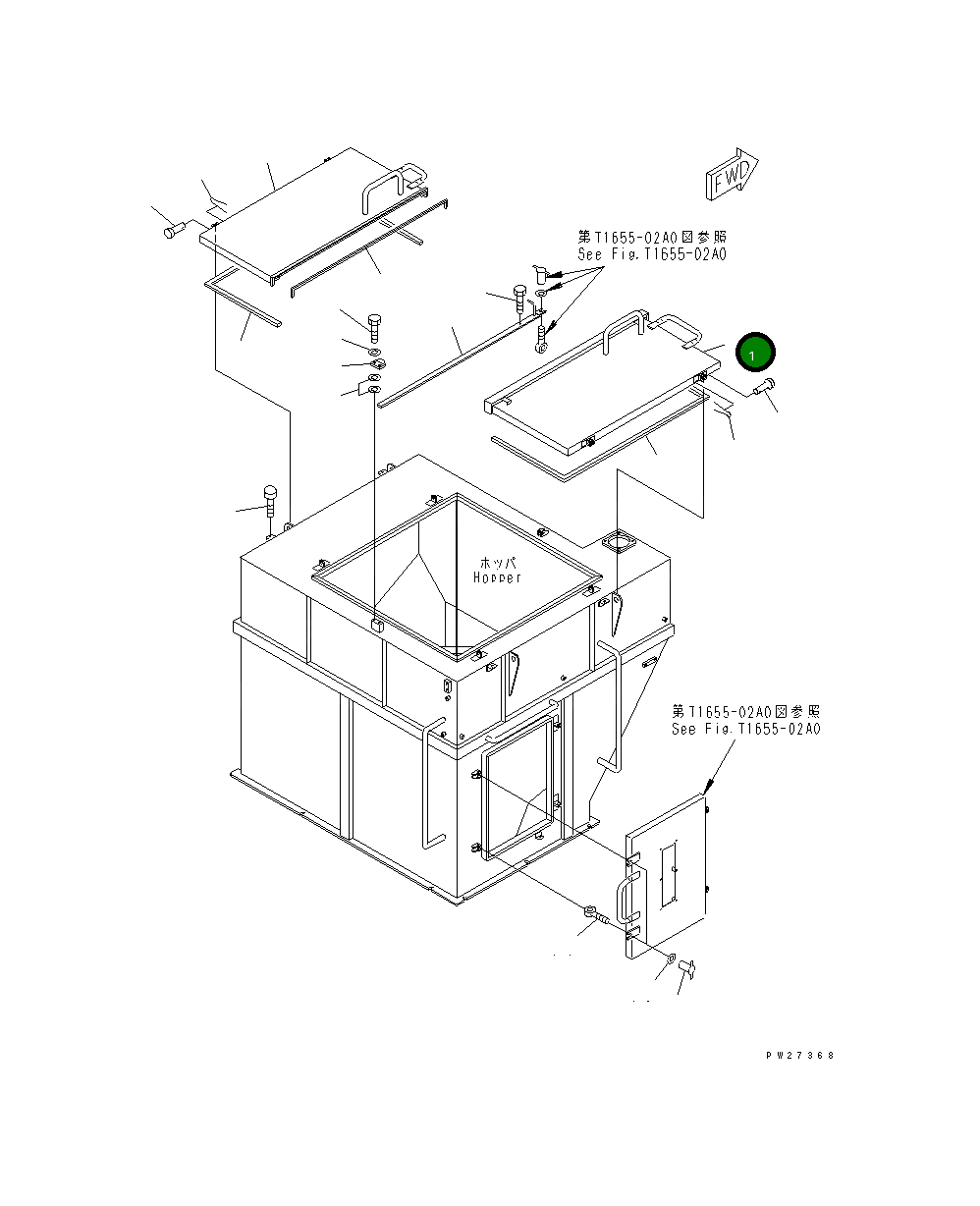 FWD

第T1655-02A0図参照
See Fig.T1655-02A0

1

ホッパ
Hopper

第T1655-02A0図参照
See Fig.T1655-02A0

PW27368