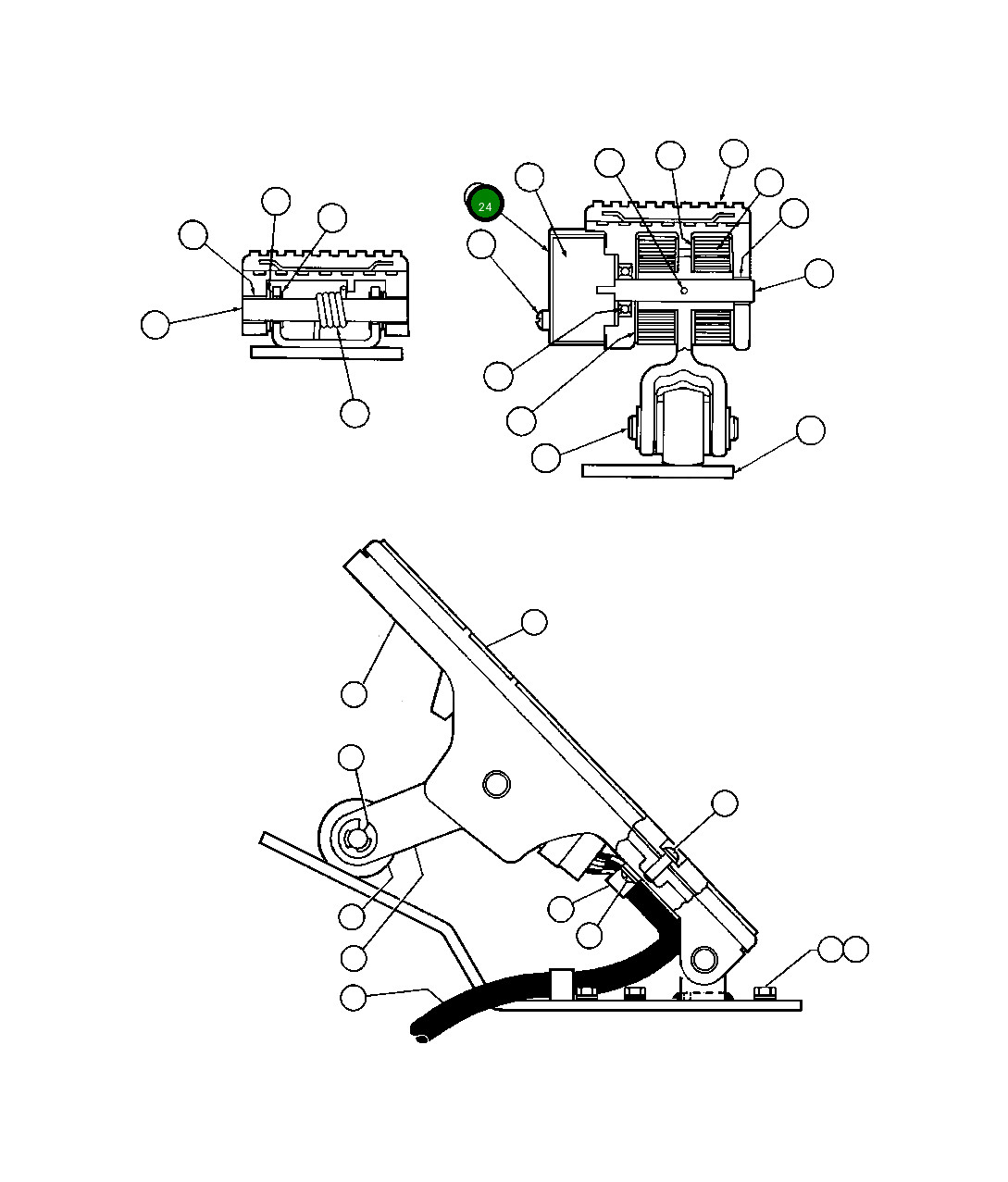 24