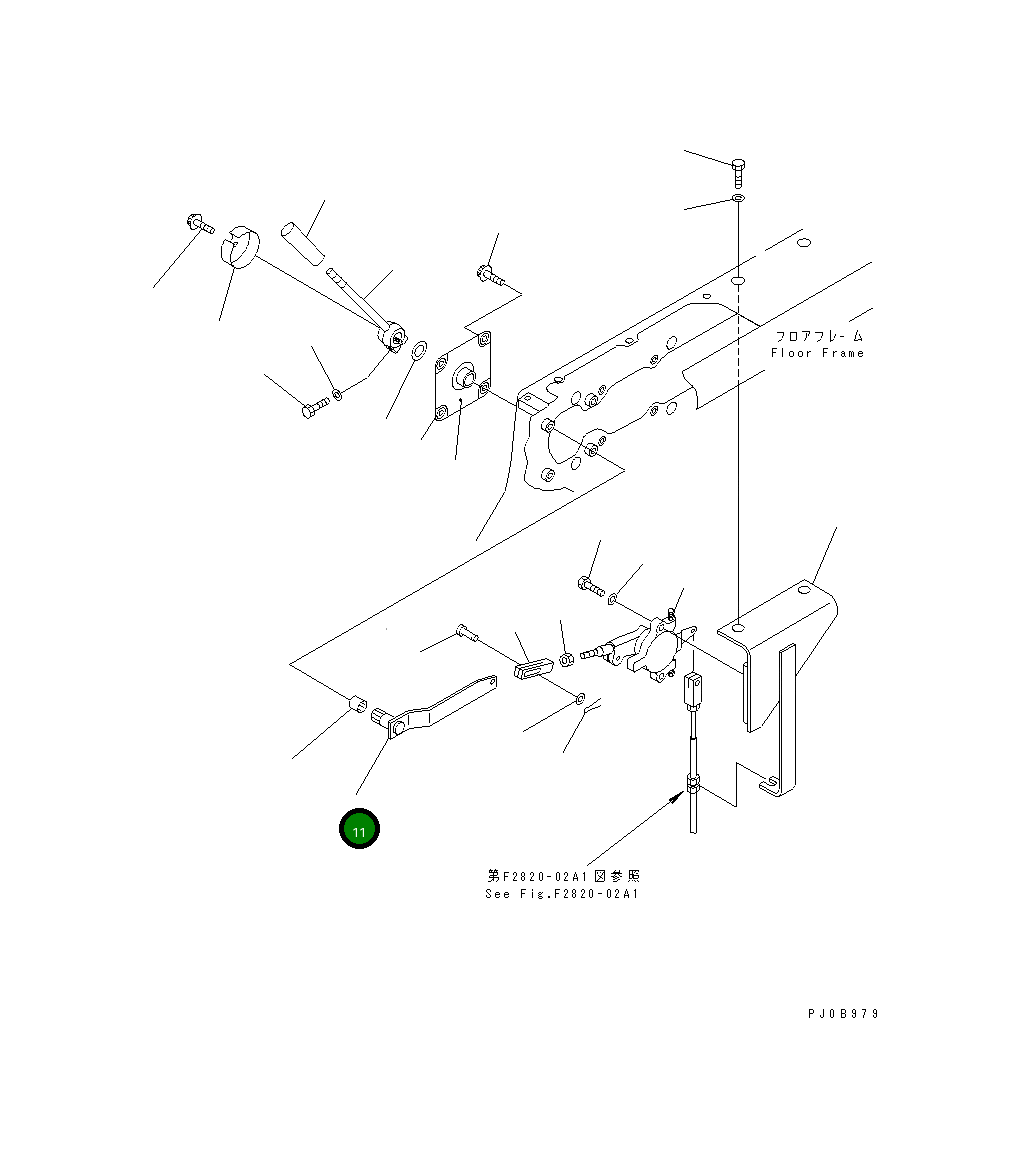 フロアフレーム
Floor Frame

11

第F2820-02A1図参照
See Fig.F2820-02A1

PJ0B979