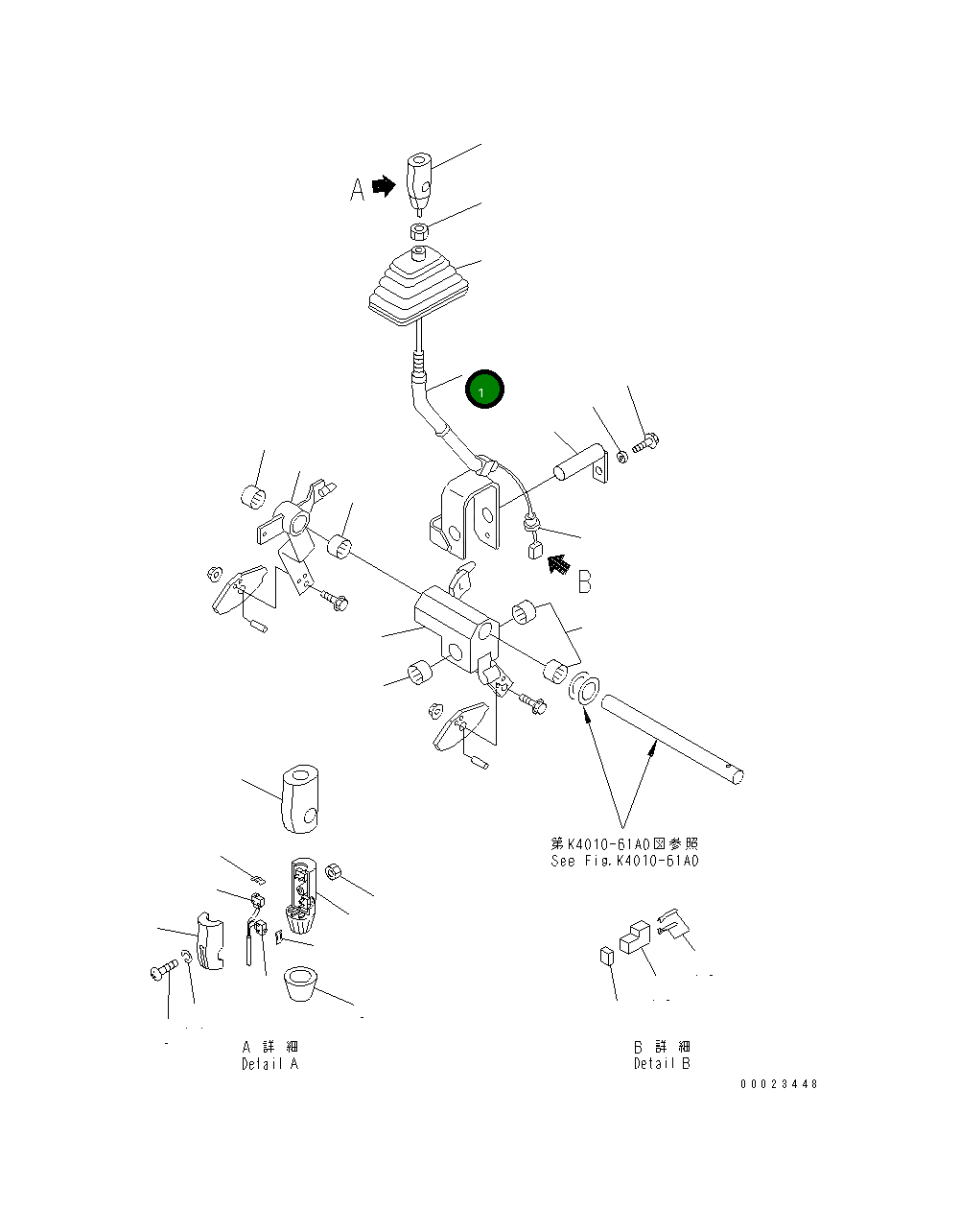 A

1

B

第K4010-61A0図参照
See Fig.K4010-61A0

A 詳 細
Detail A

B 詳 細
Detail B

00023448