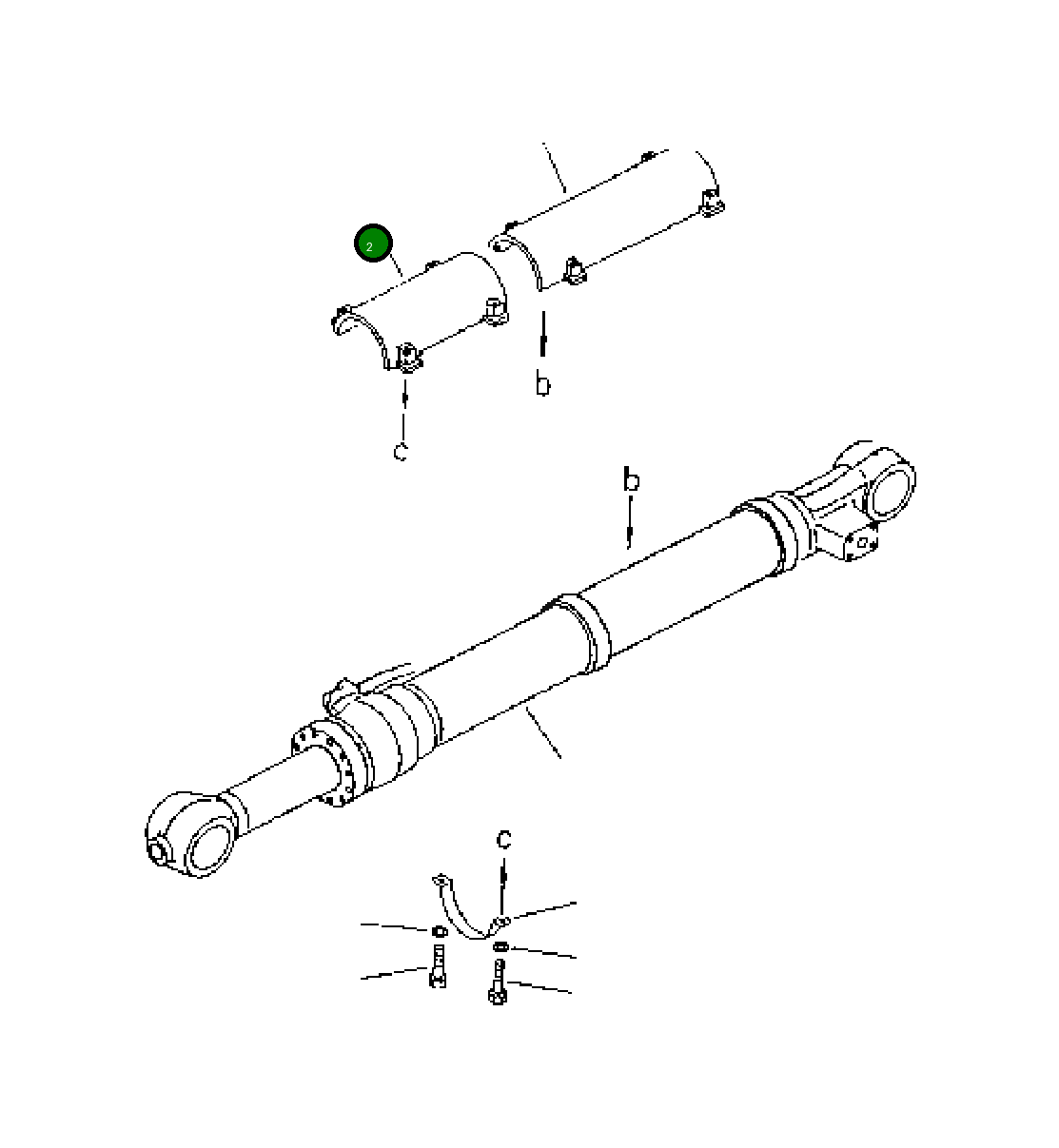 2
b
c
b
c