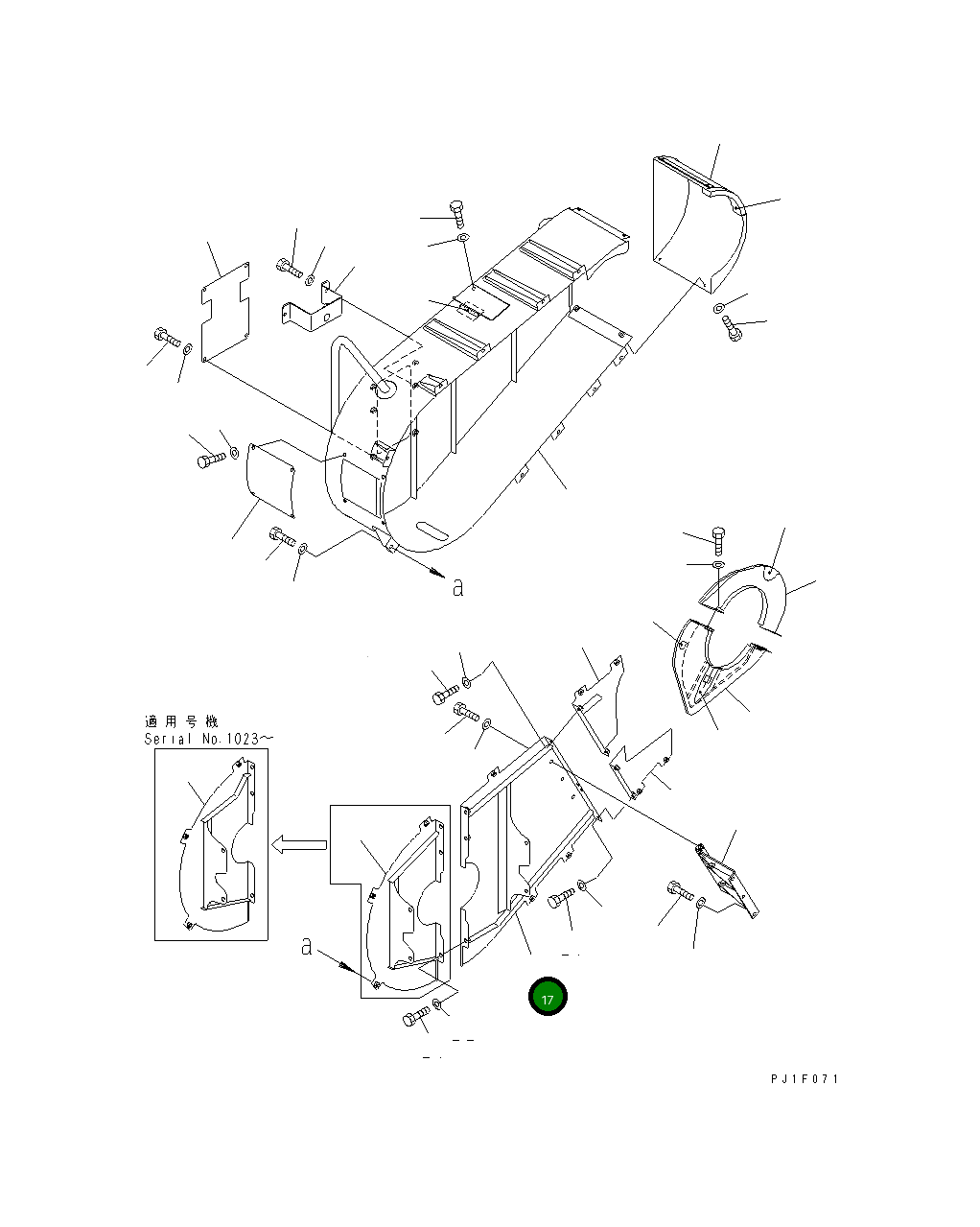 a

適用号機
Serial No.1023～

a

17

PJ1F071