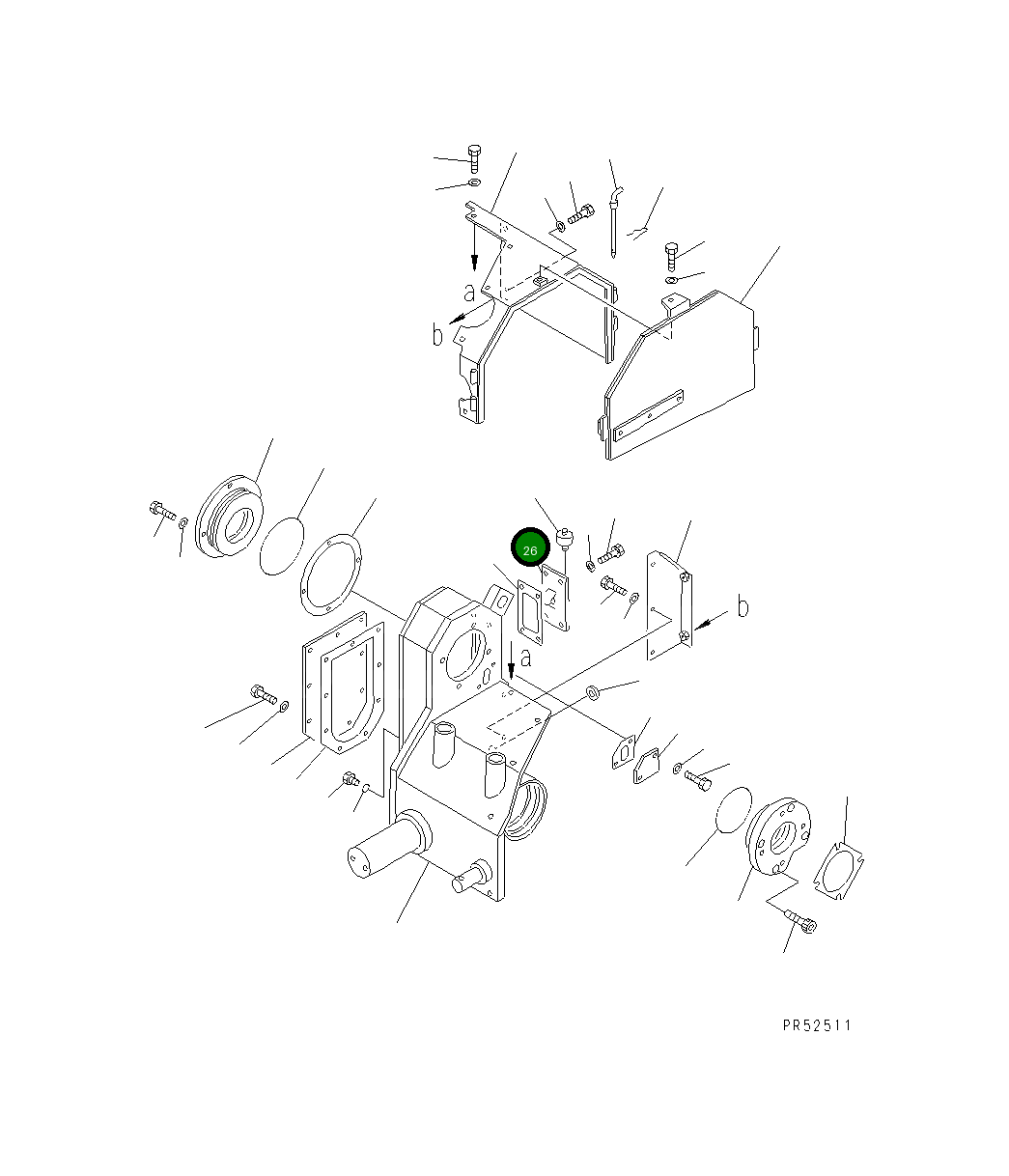 a
b
26
b
a
PR52511