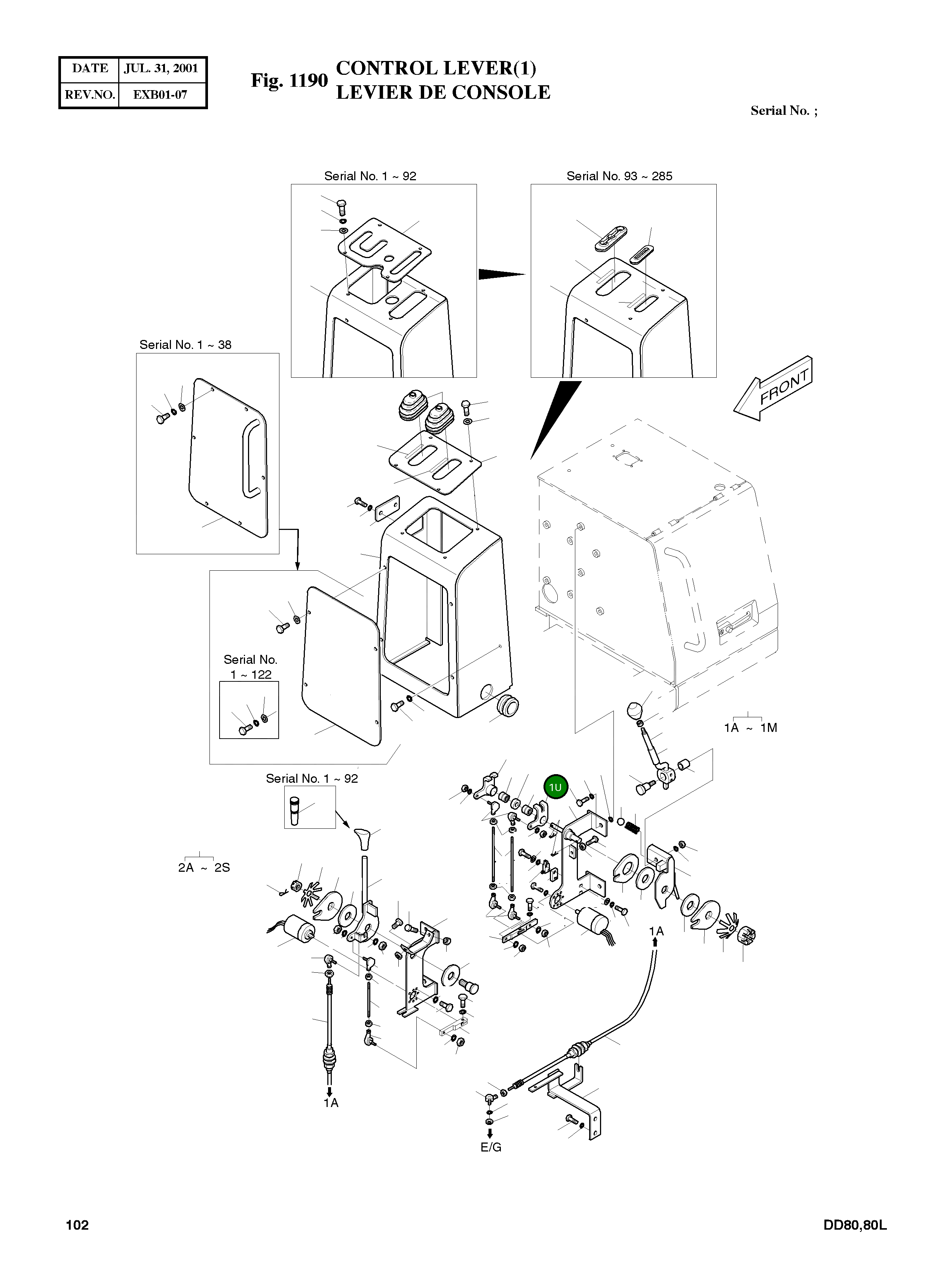 | DATE | JUL. 31, 2001 |
|---|---|
| REV.NO. | EXB01-07 |

Fig. 1190 CONTROL LEVER(1)
LEVIER DE CONSOLE

Serial No. ;

Serial No. 1 ~ 92

Serial No. 93 ~ 285

Serial No. 1 ~ 38

FRONT

Serial No. 1 ~ 122

1A ~ 1M

Serial No. 1 ~ 92

1U

2A ~ 2S

1A

1A

E/G

102

DD80,80L