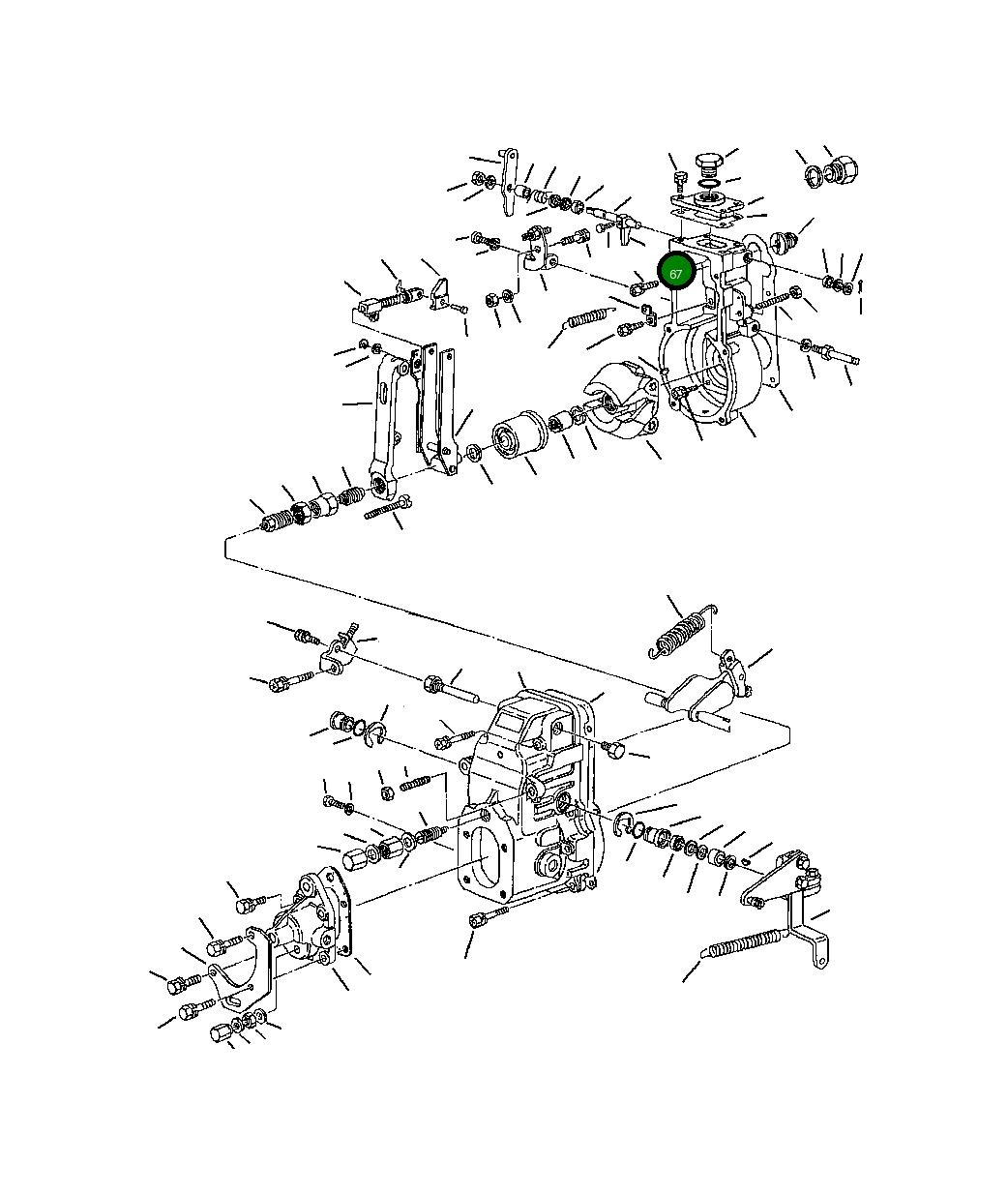 67