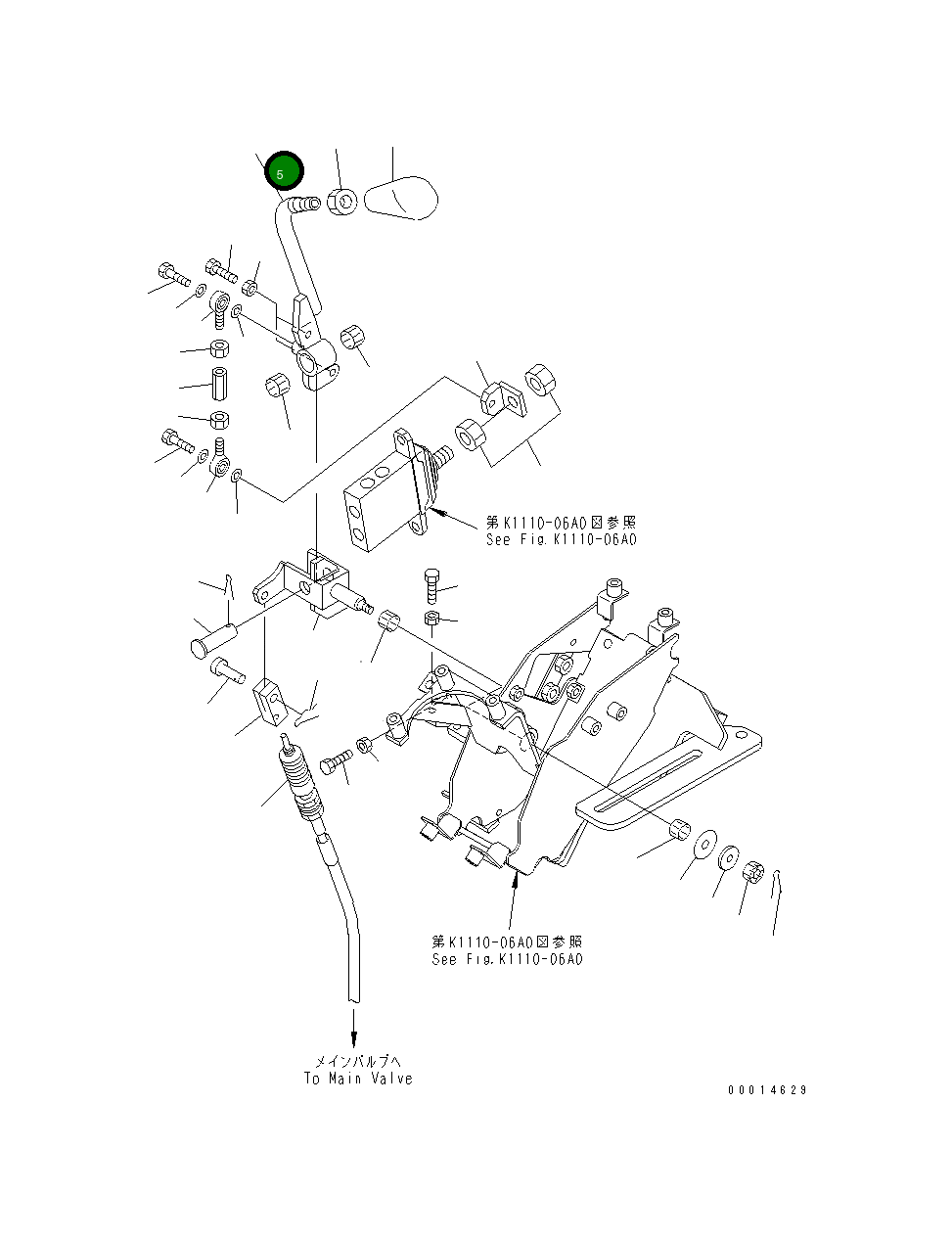 5

第K1110-06A0図参照
See Fig.K1110-06A0

第K1110-06A0図参照
See Fig.K1110-06A0

メインバルブへ
To Main Valve

00014629