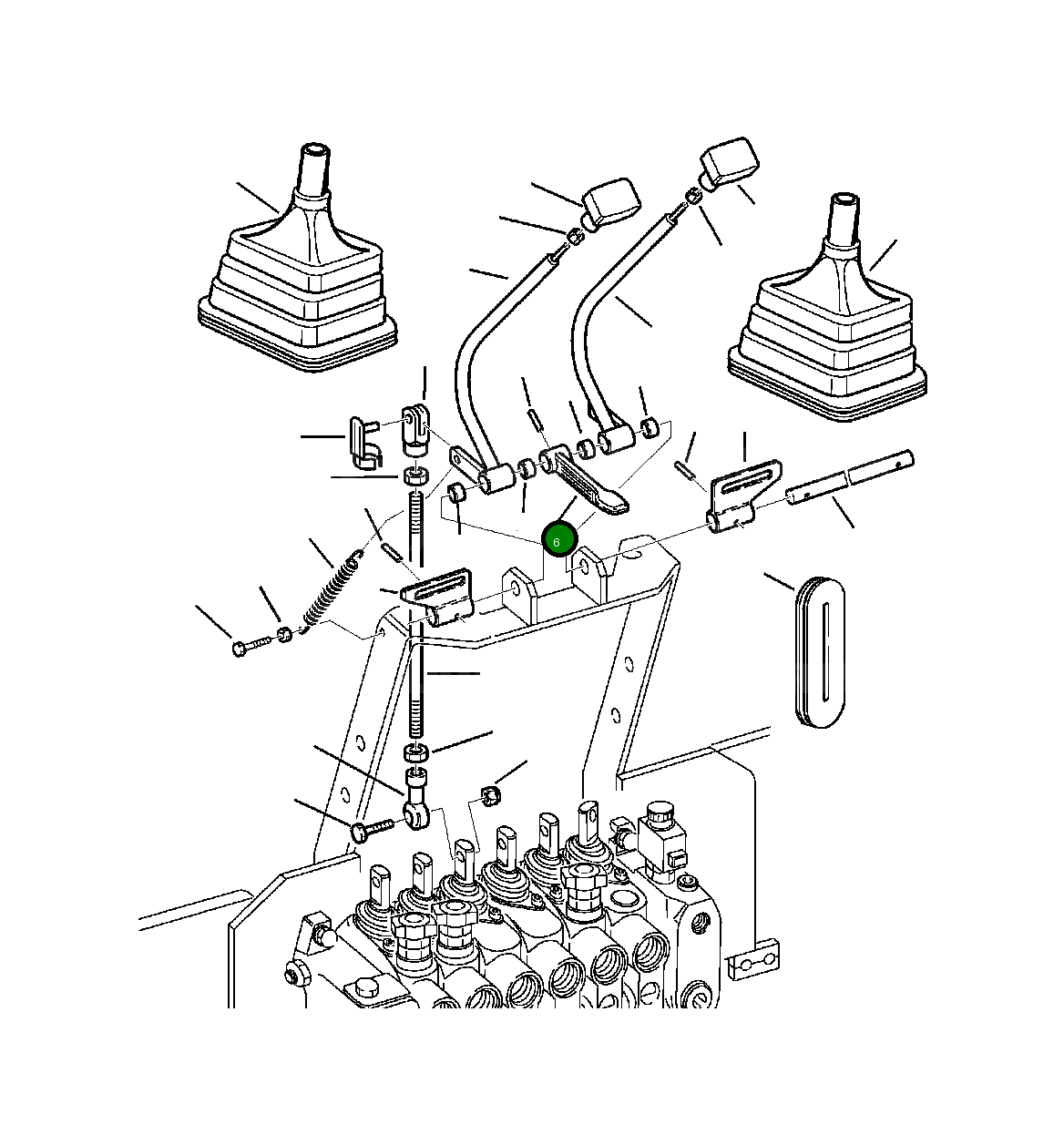 6