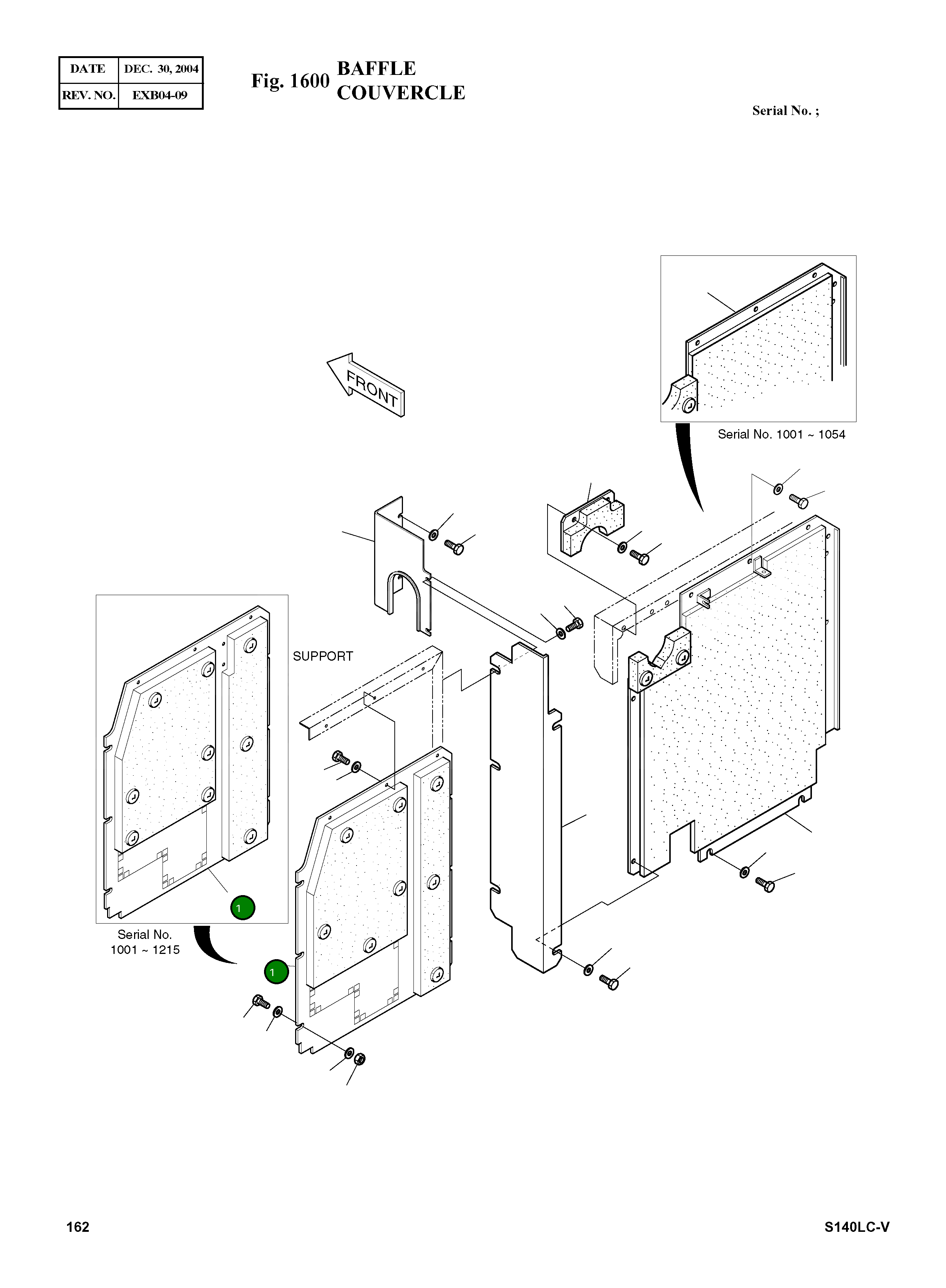 | DATE | DEC. 30, 2004 |
|---|---|
| REV. NO. | EXB04-09 |

Fig. 1600 BAFFLE COUVERCLE

Serial No. ;

FRONT

Serial No. 1001 ~ 1054

SUPPORT

1

Serial No. 1001 ~ 1215

1

162

S140LC-V