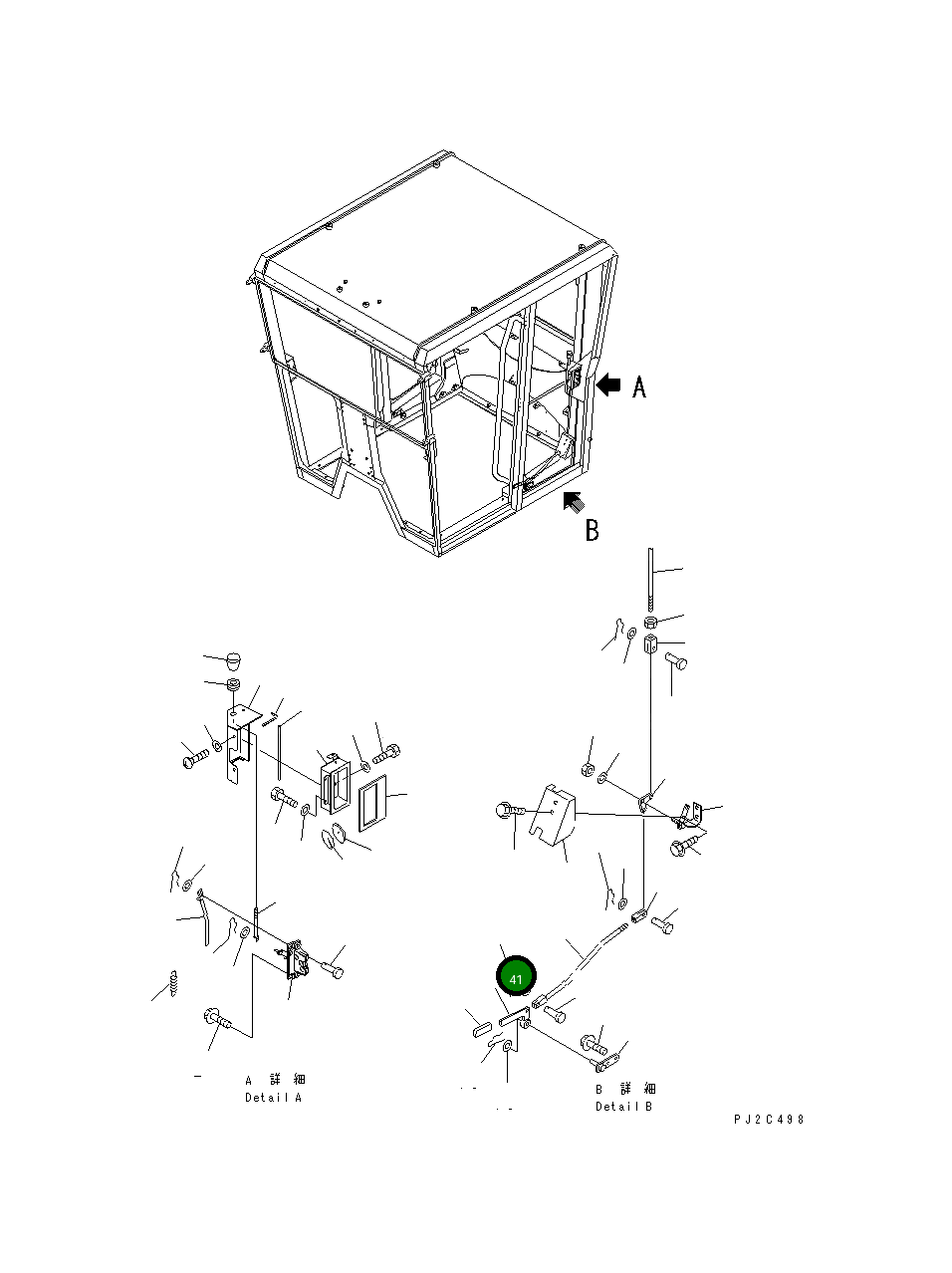 A

B

41

A 詳 細
Detail A

B 詳 細
Detail B

PJ2C498