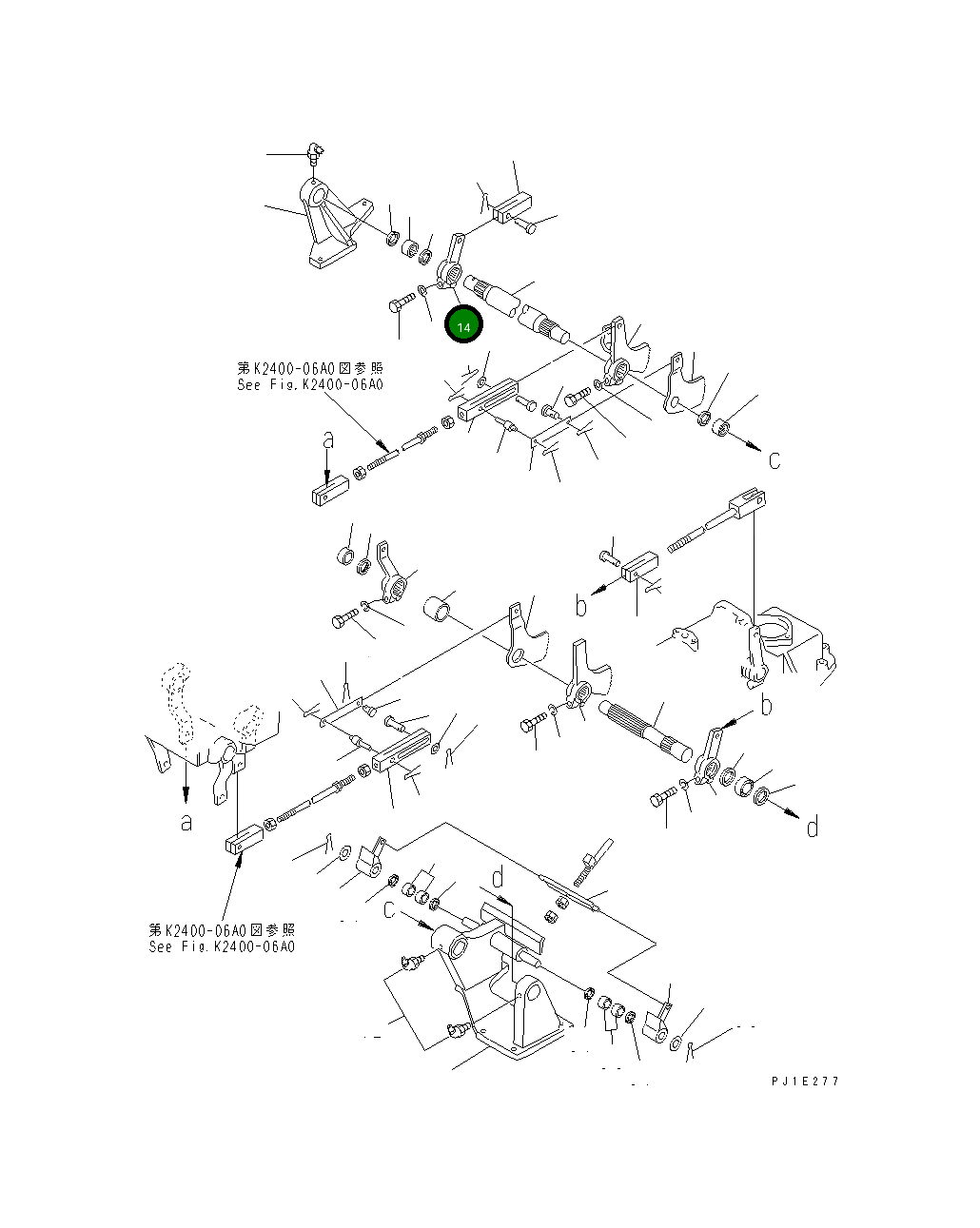 14

第K2400-06A0図参照
See Fig.K2400-06A0

a

c

b

b

a

d

d

c

第K2400-06A0図参照
See Fig.K2400-06A0

PJ1E277