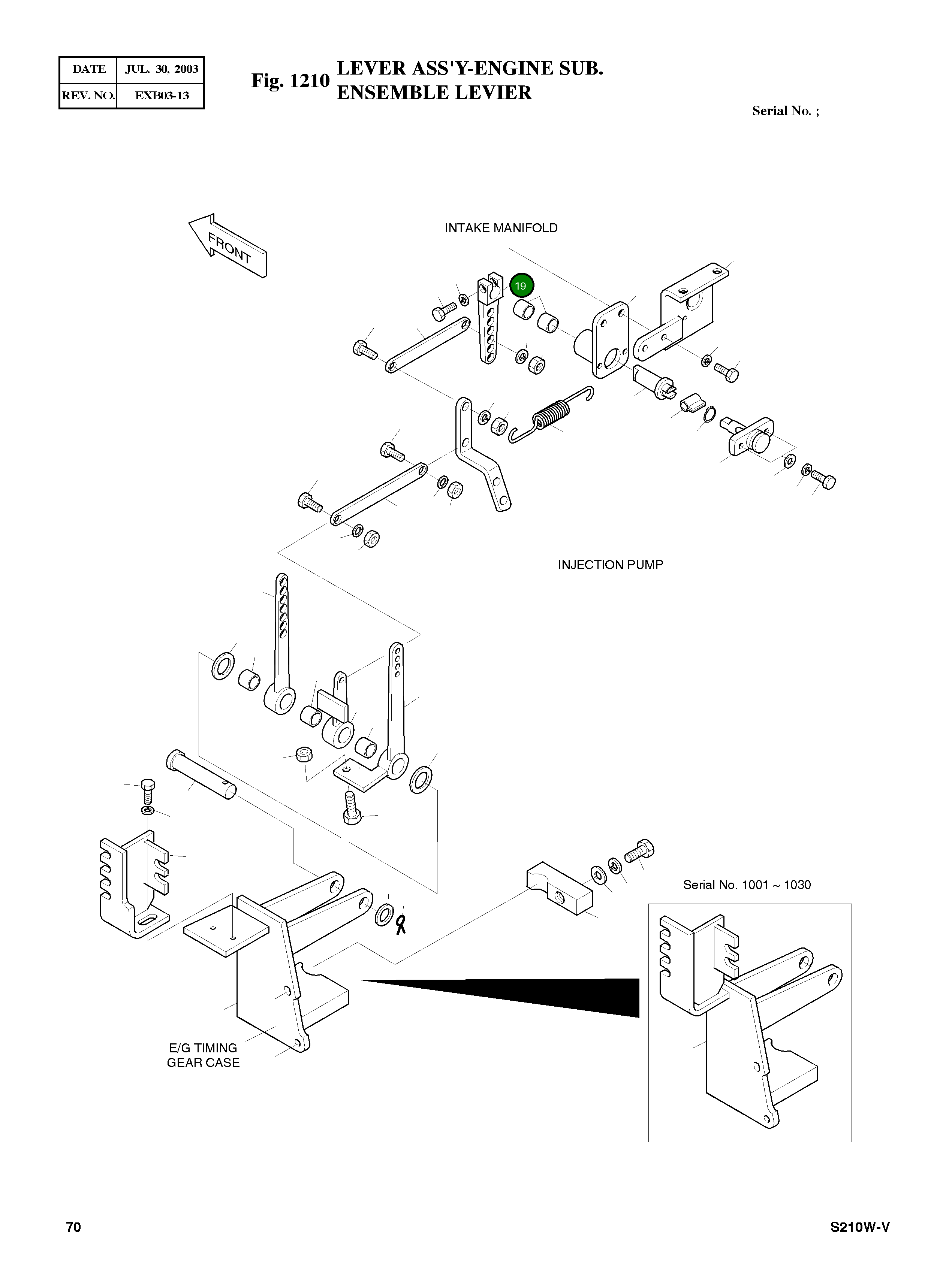 | DATE | JUL. 30, 2003 |
|---|---|
| REV. NO. | EXB03-13 |

Fig. 1210 LEVER ASS'Y-ENGINE SUB.
ENSEMBLE LEVIER

Serial No. ;

FRONT

INTAKE MANIFOLD

19

INJECTION PUMP

Serial No. 1001 ~ 1030

E/G TIMING
GEAR CASE

70

S210W-V