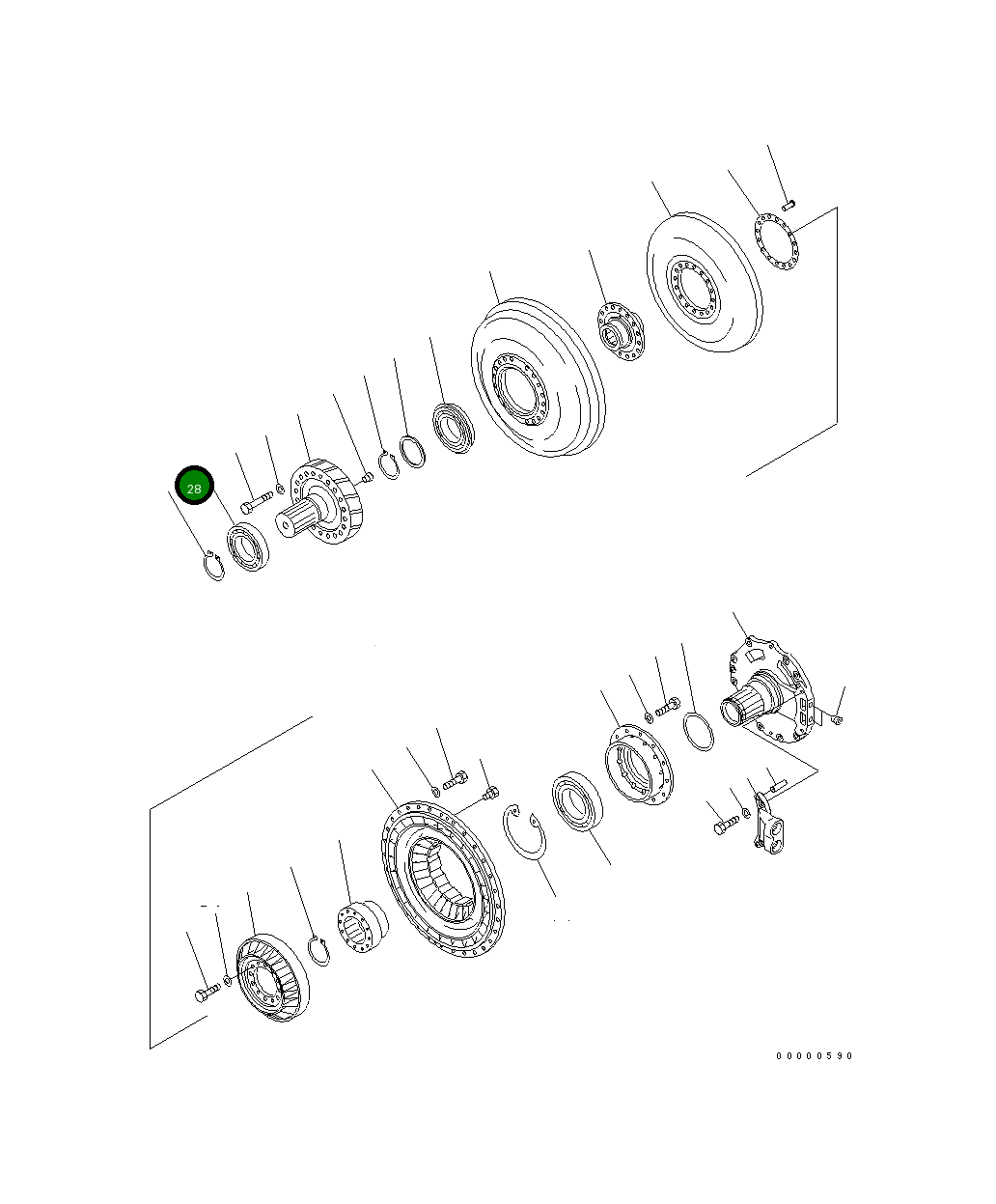 28

00000590