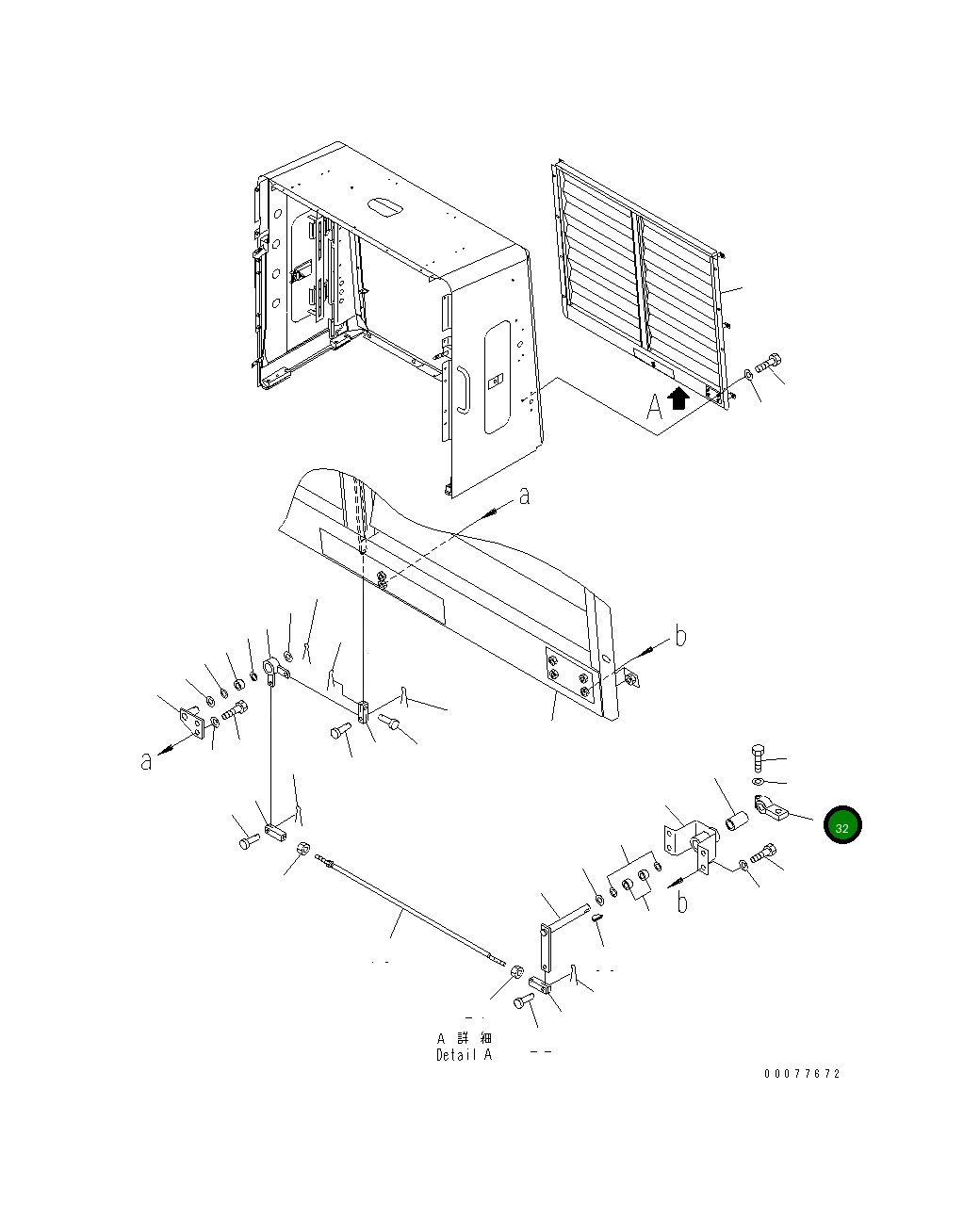 A
a
b
a
32
b
A 詳 細
Detail A
00077672