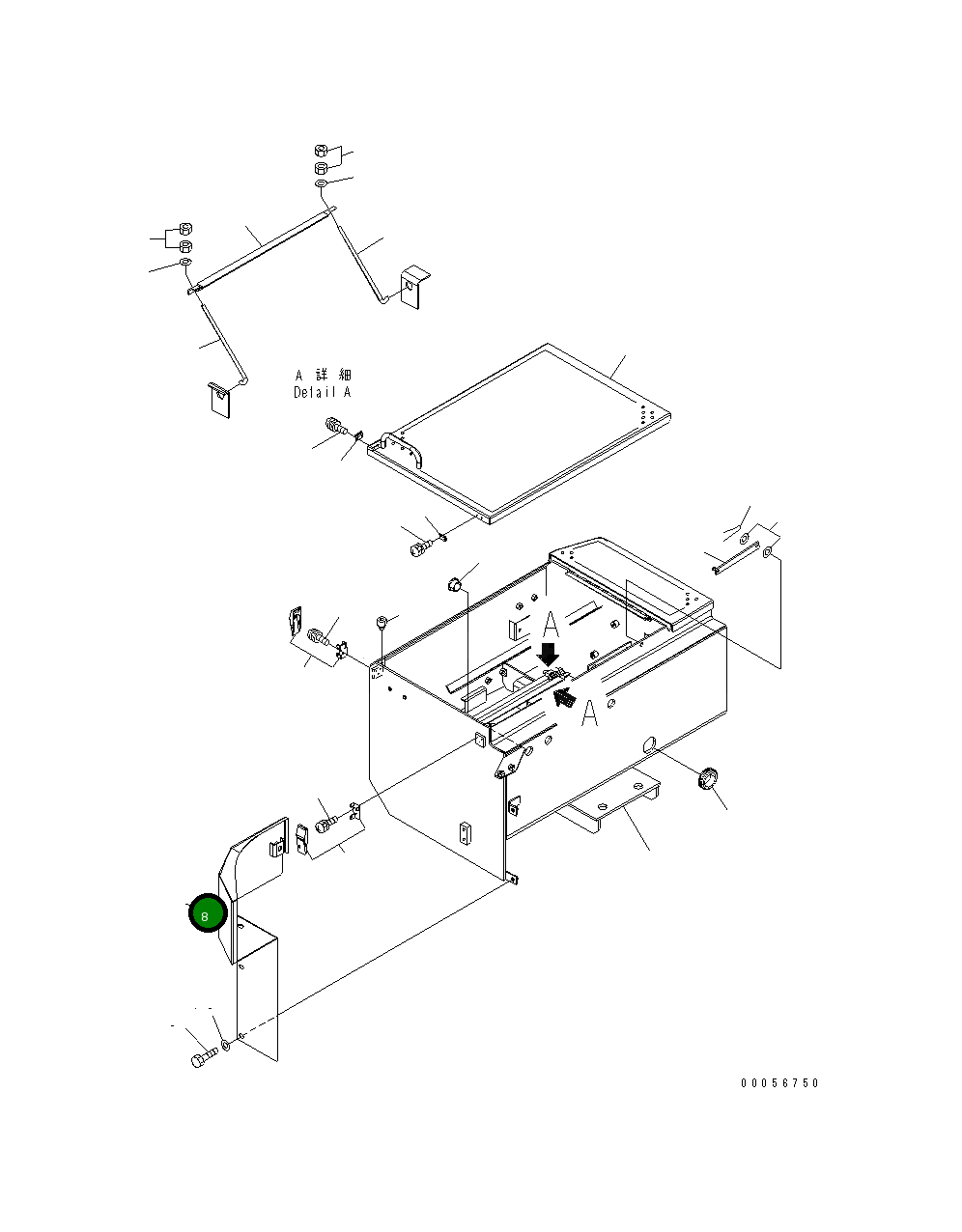 A 詳 細
Detail A

A

A

8

00056750