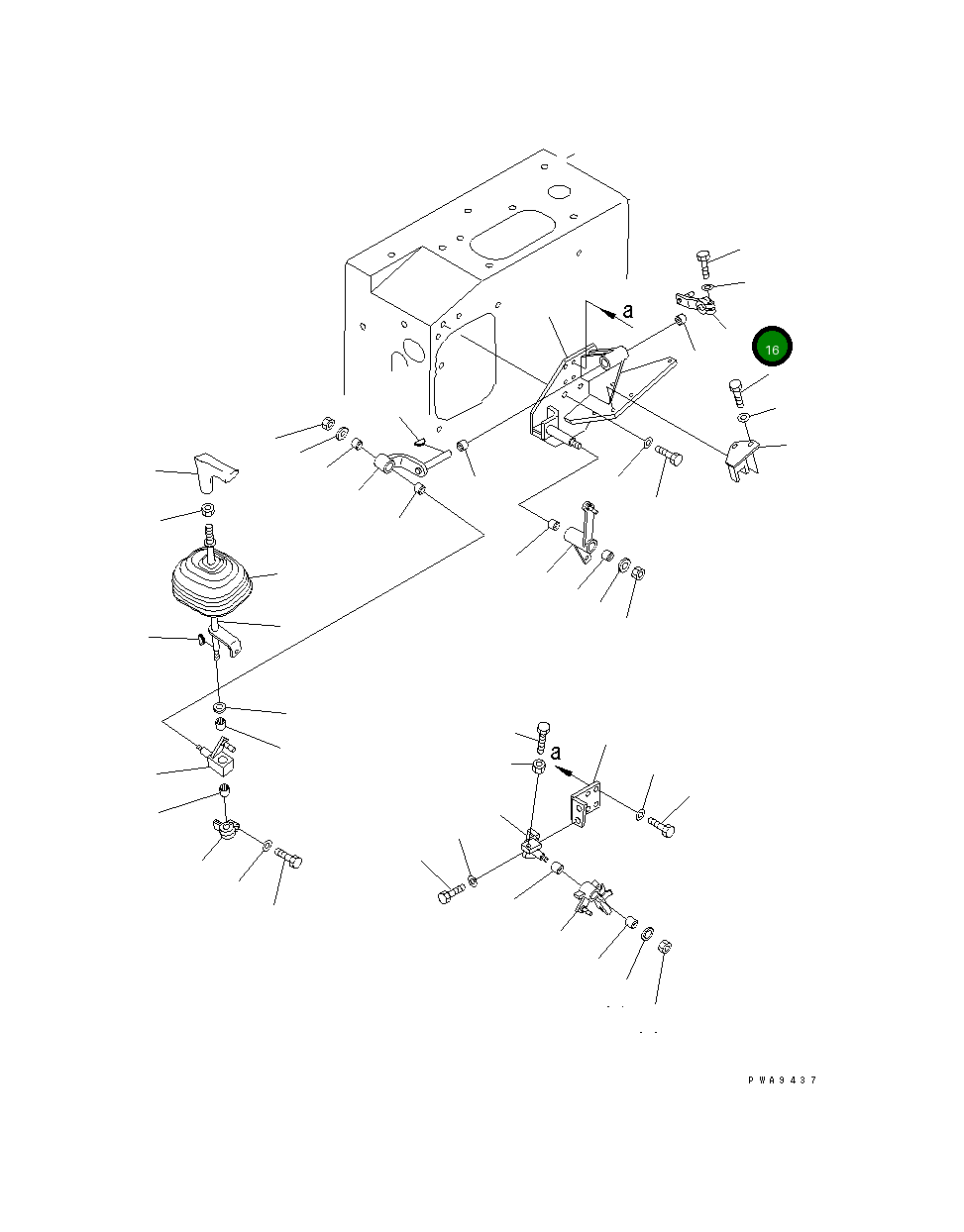 a
16
a
PWA9437