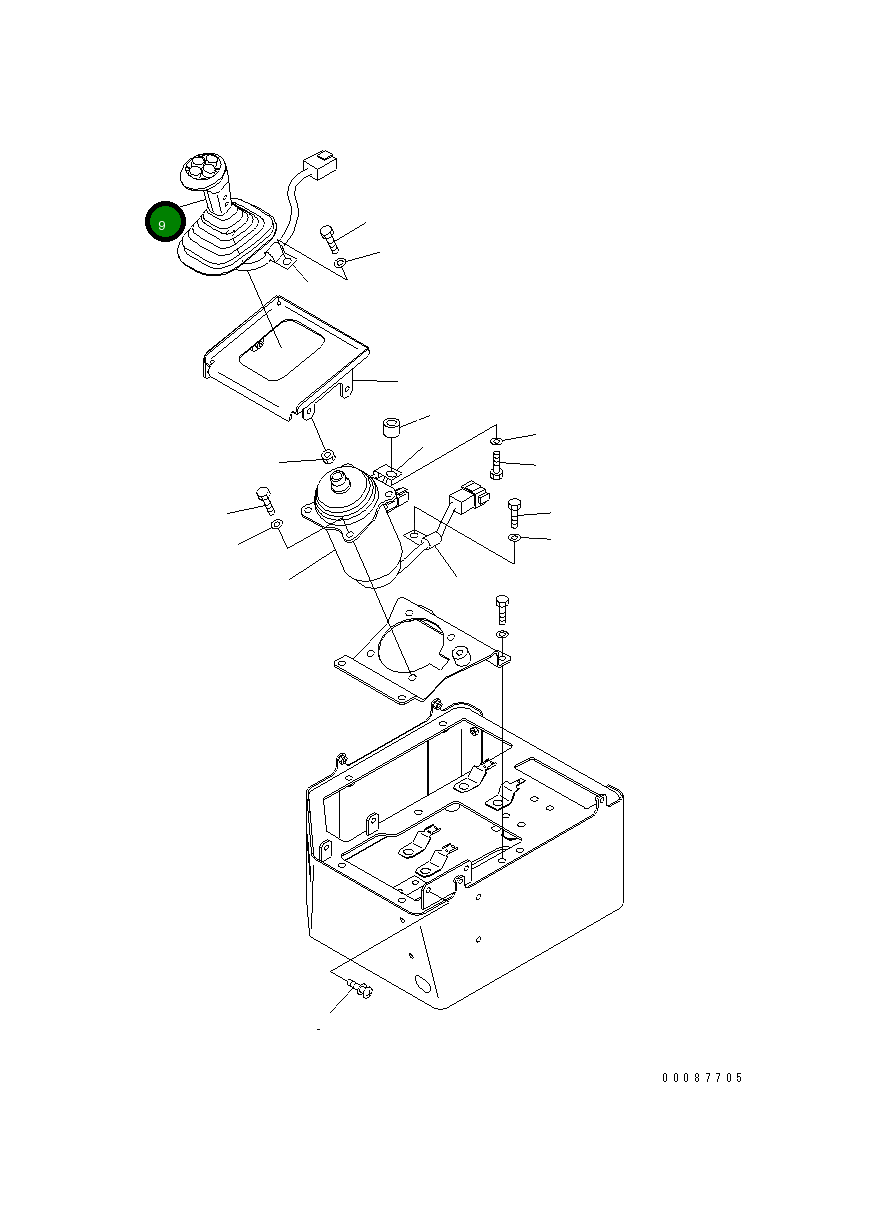 9

00087705