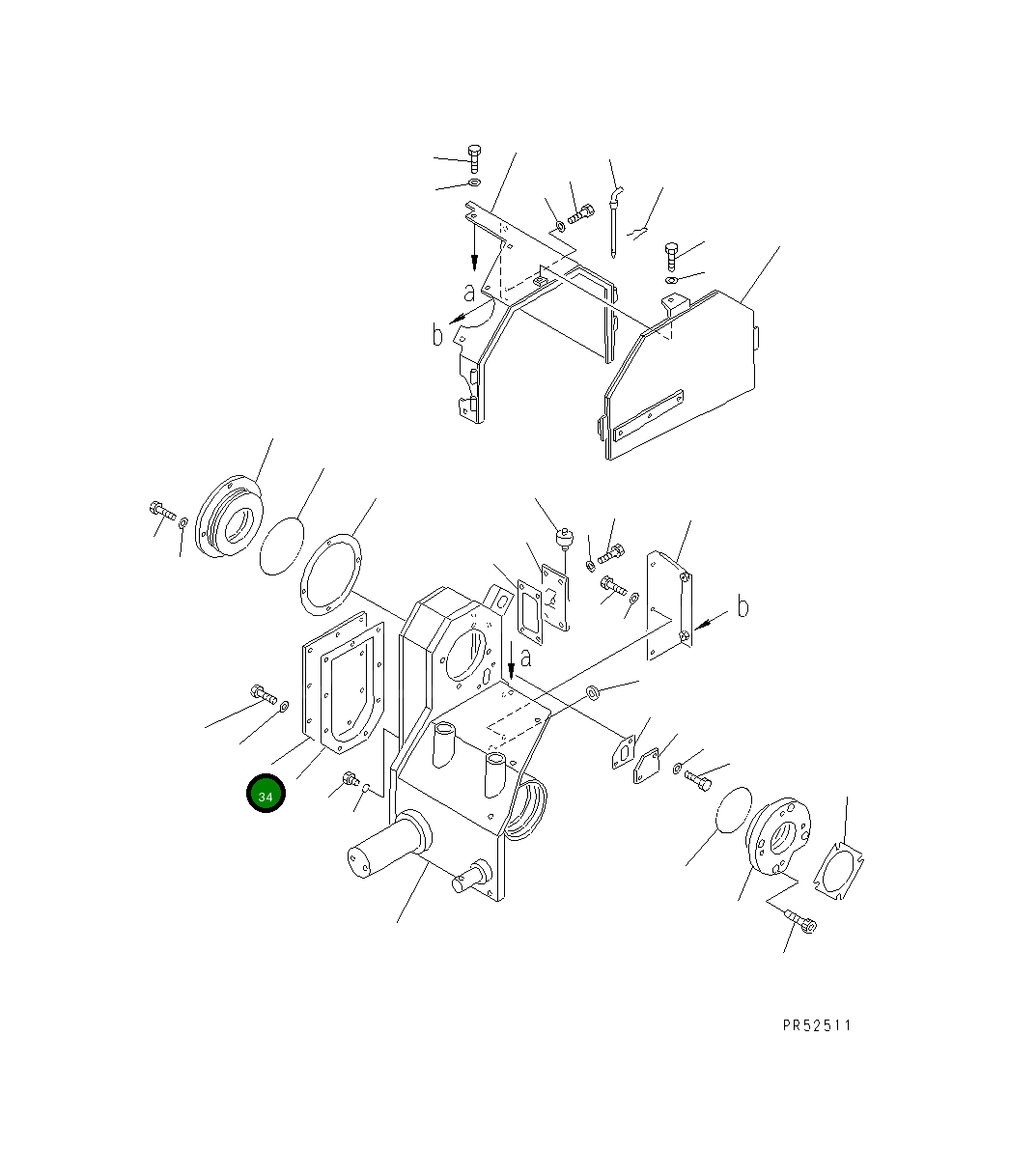 a
b
b
a
34
PR52511