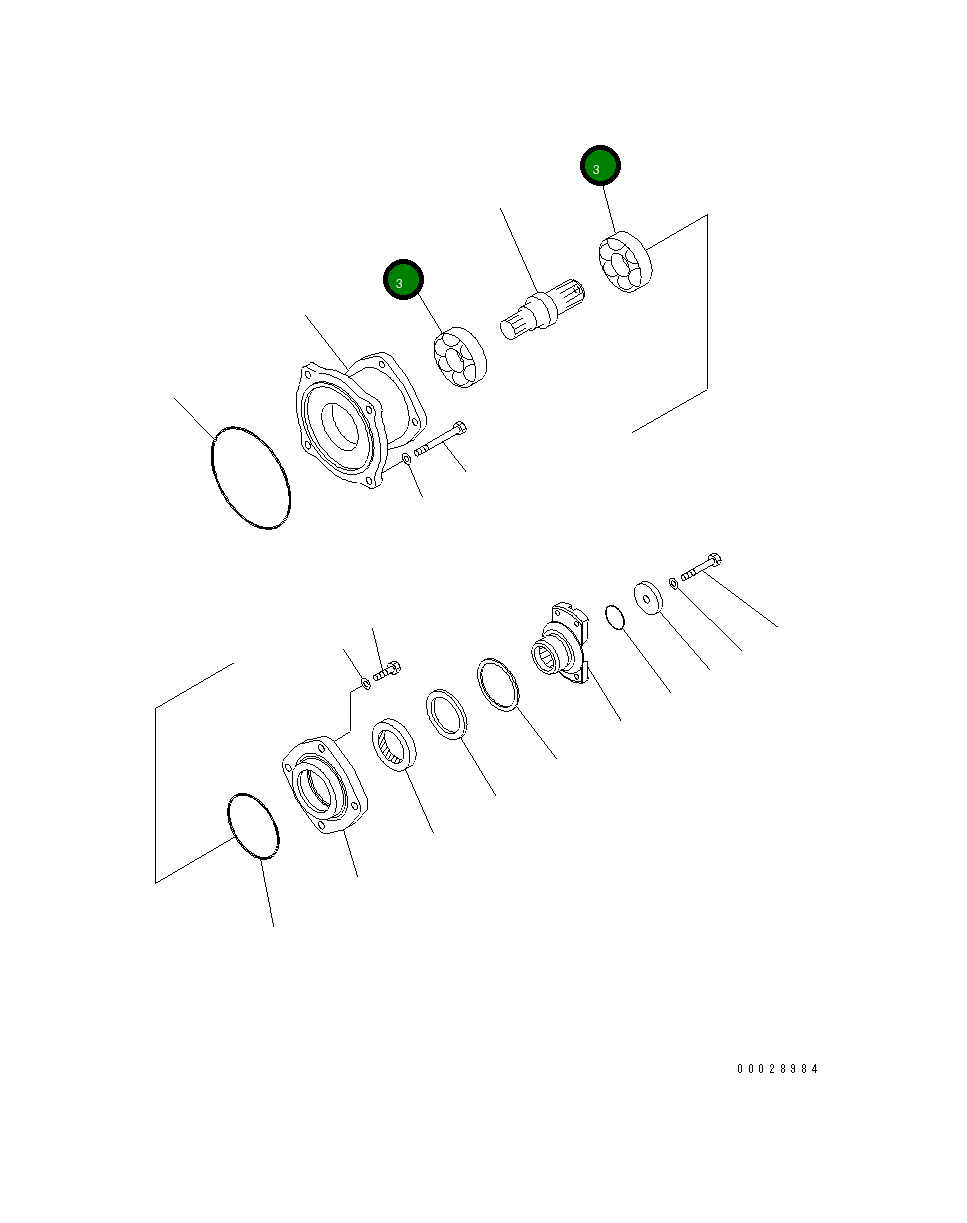 3

3

00028984