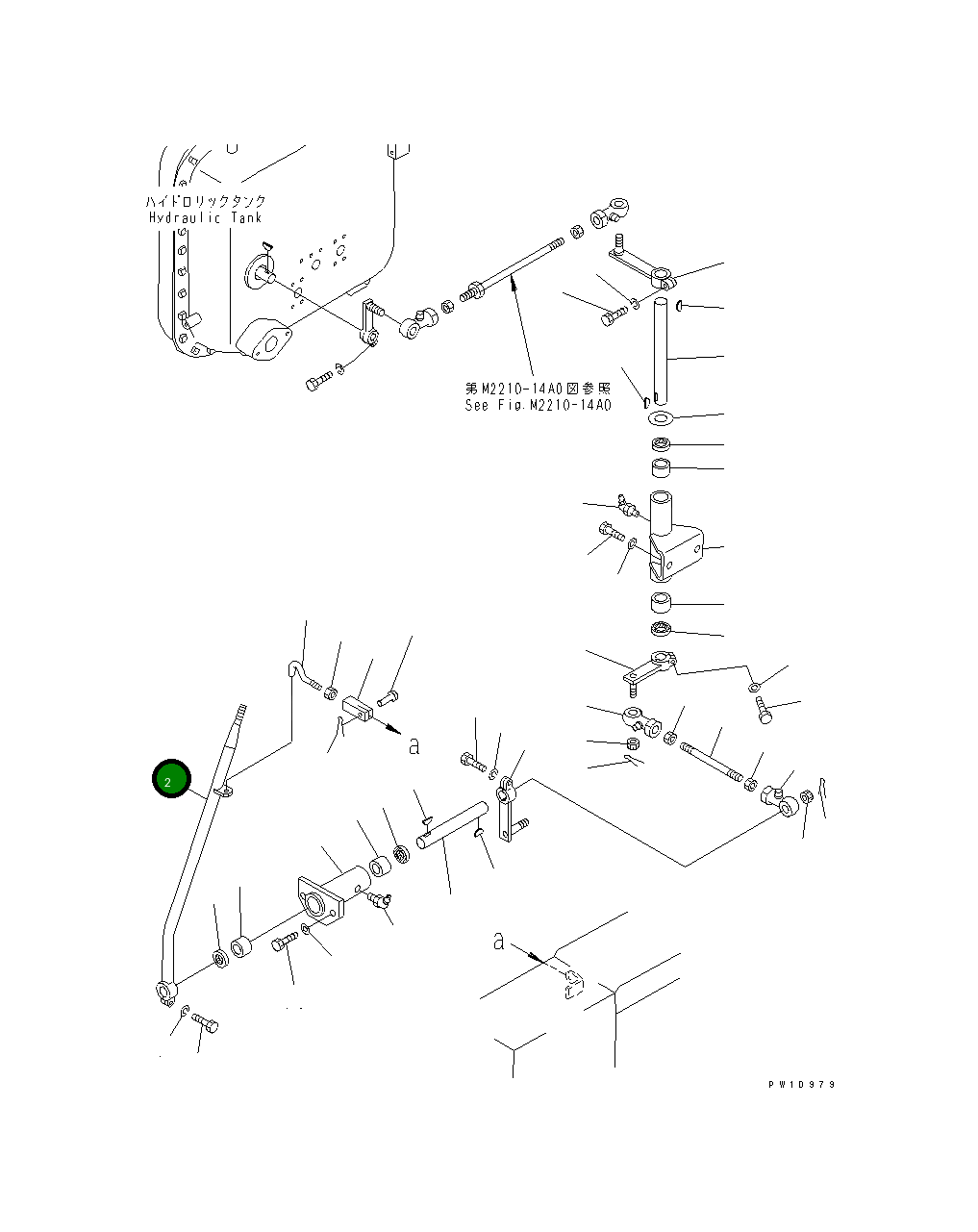 ハイドロリックタンク
Hydraulic Tank

第M2210-14A0図参照
See Fig.M2210-14A0

a

2

a

PW1D979