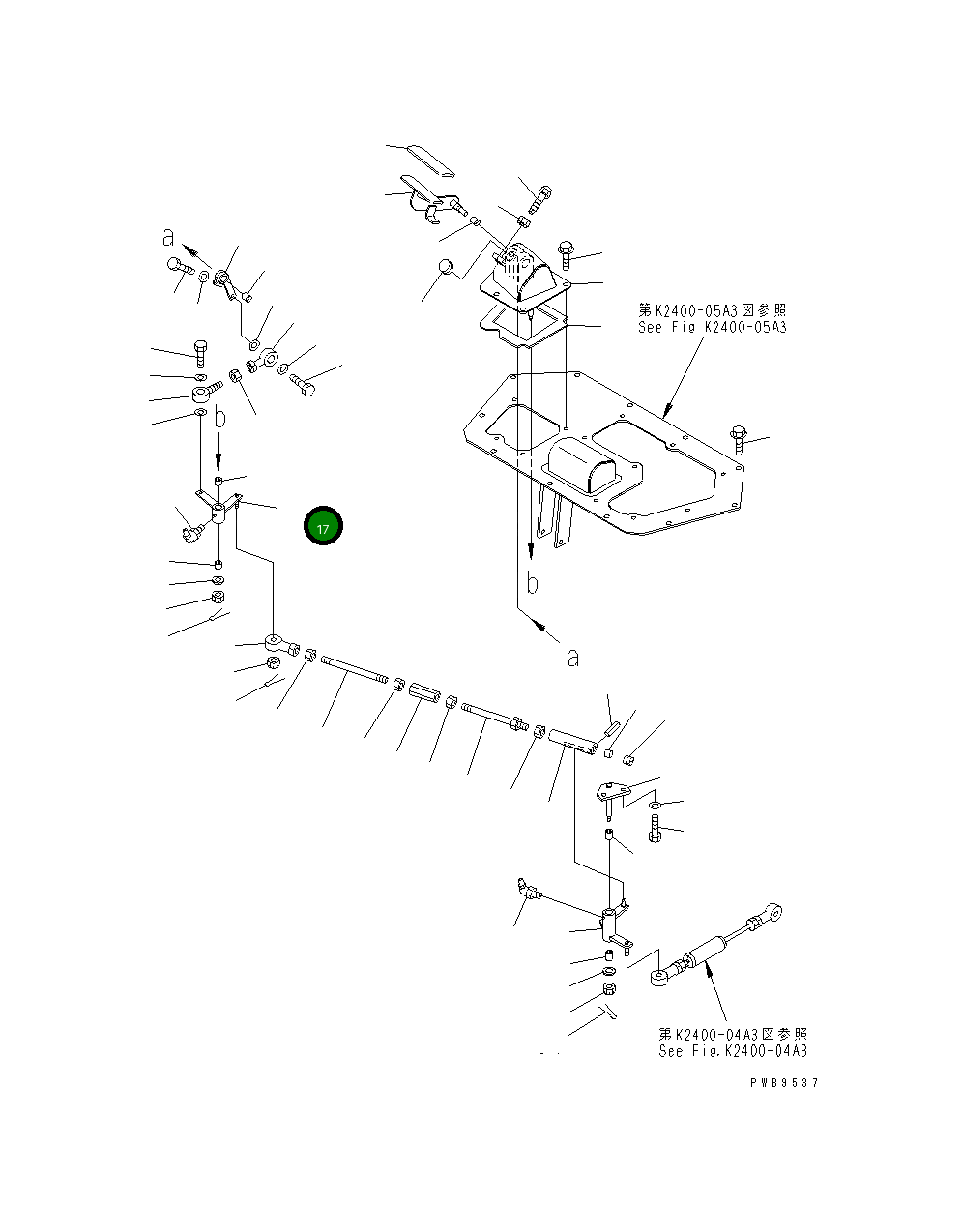 a

第K2400-05A3図参照
See Fig K2400-05A3

b

17

b

a

第K2400-04A3図参照
See Fig.K2400-04A3

PWB9537