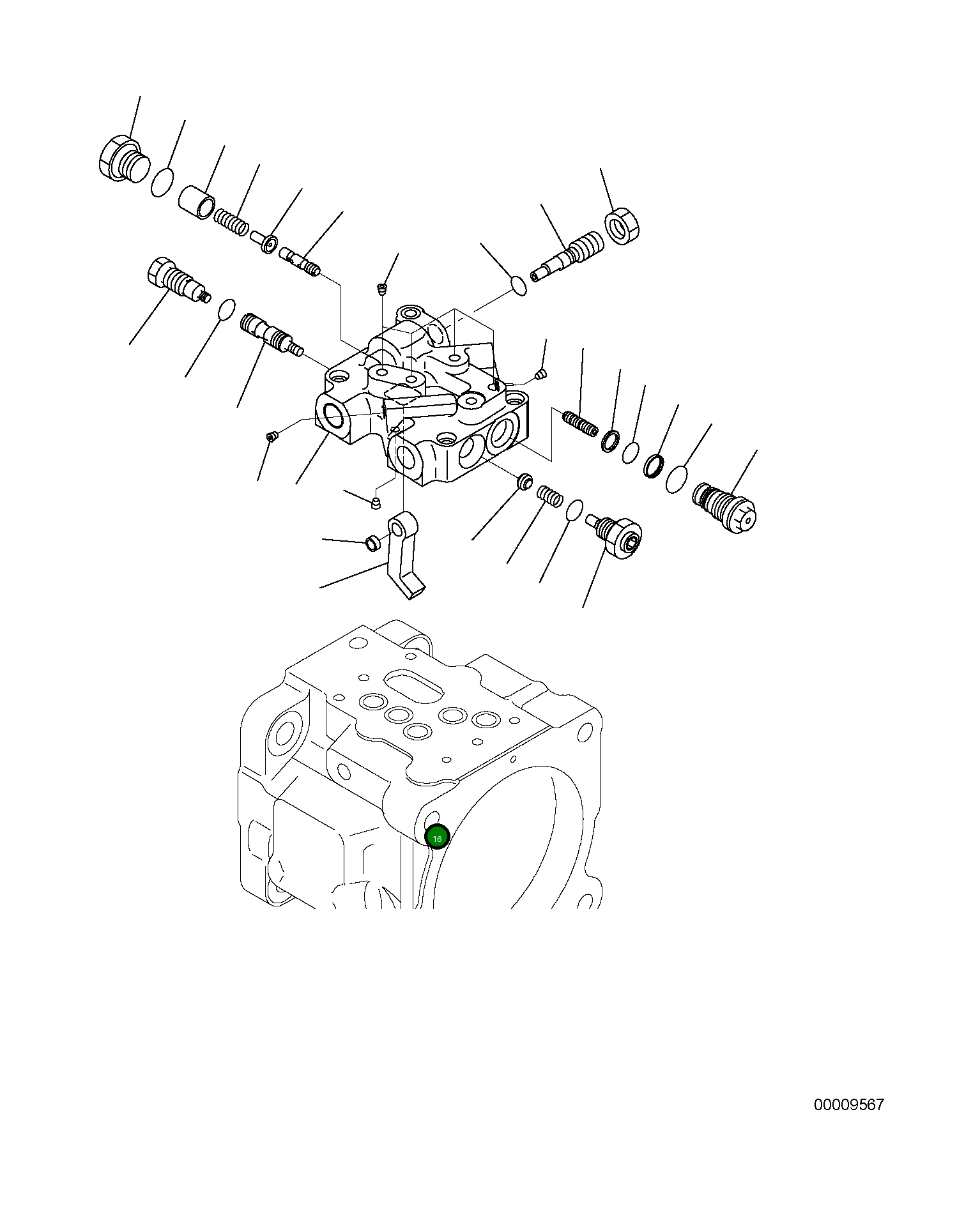 16

00009567