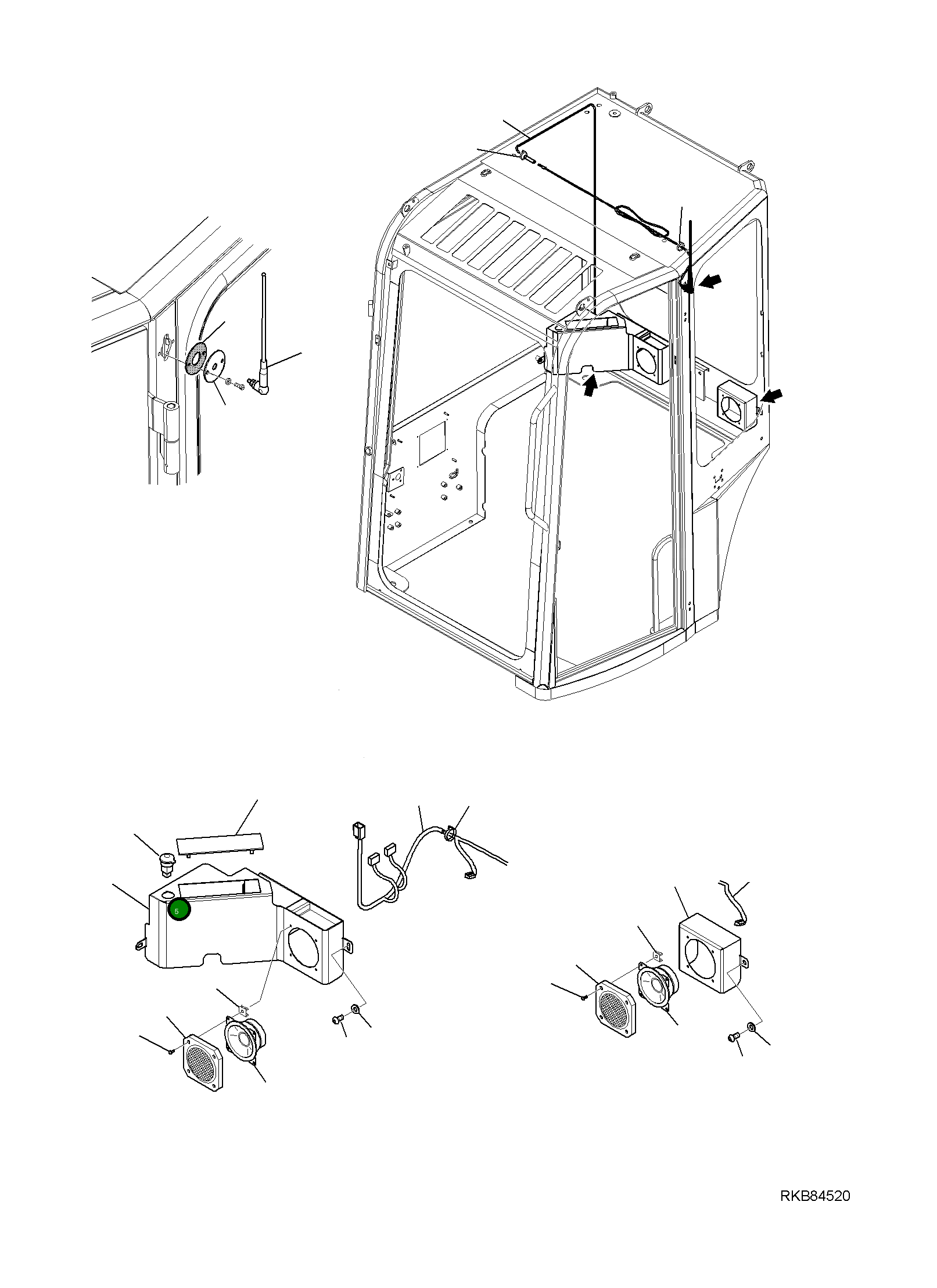 5

RKB84520