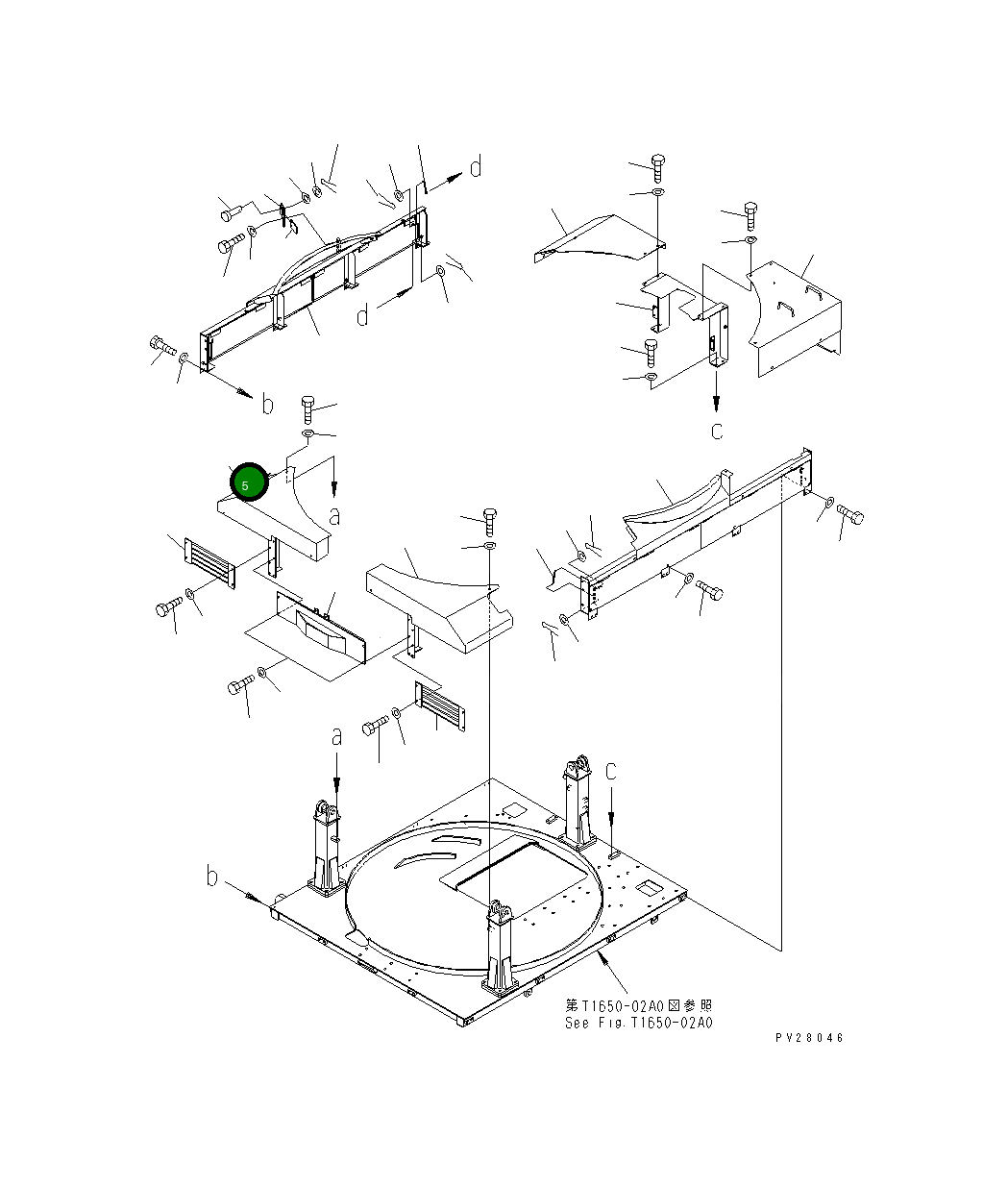 d

d

b

c

5

a

a

c

b

第T1650-02A0図参照
See Fig.T1650-02A0

PV28046