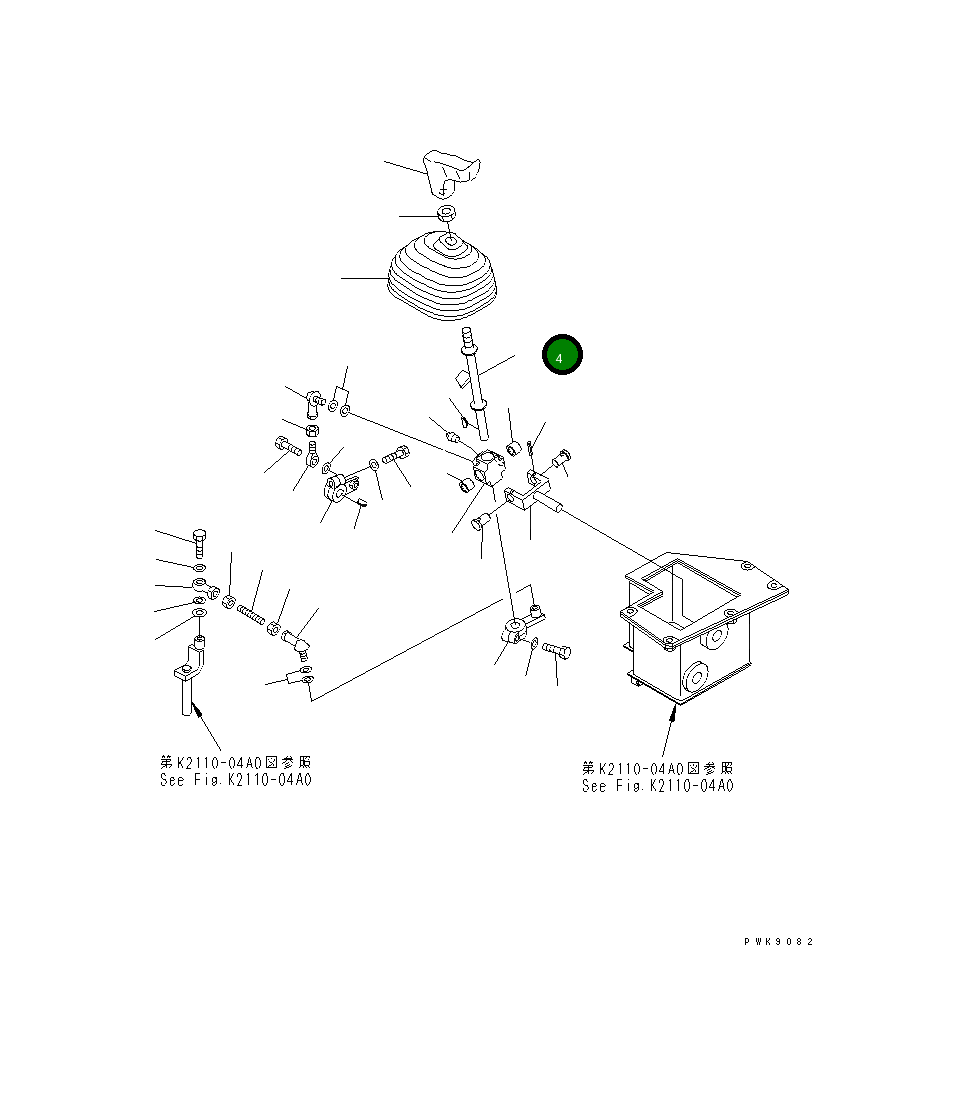 4

第K2110-04A0図参照
See Fig.K2110-04A0

第K2110-04A0図参照
See Fig.K2110-04A0

PWK9082