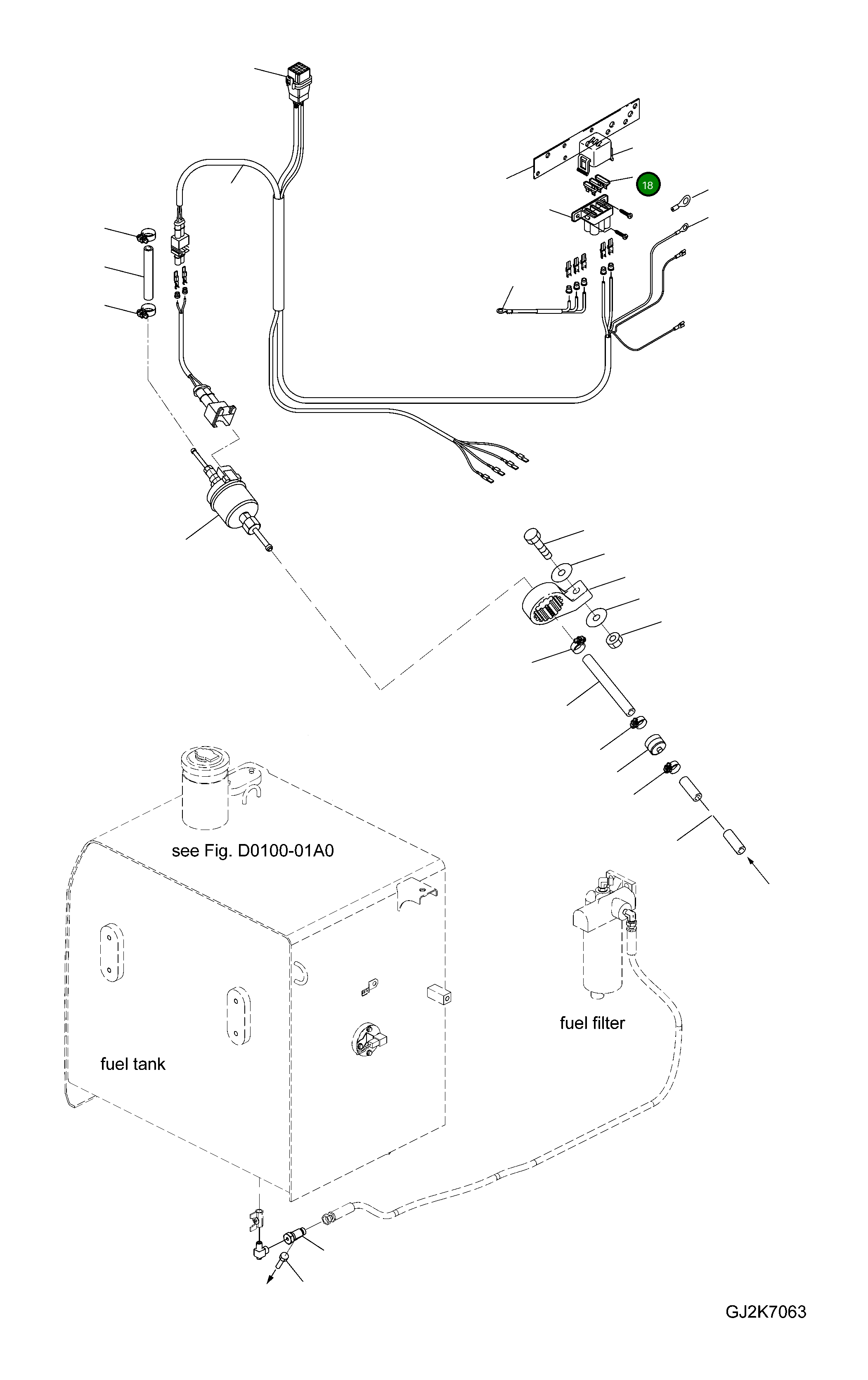 18

see Fig. D0100-01A0

fuel filter

fuel tank

GJ2K7063