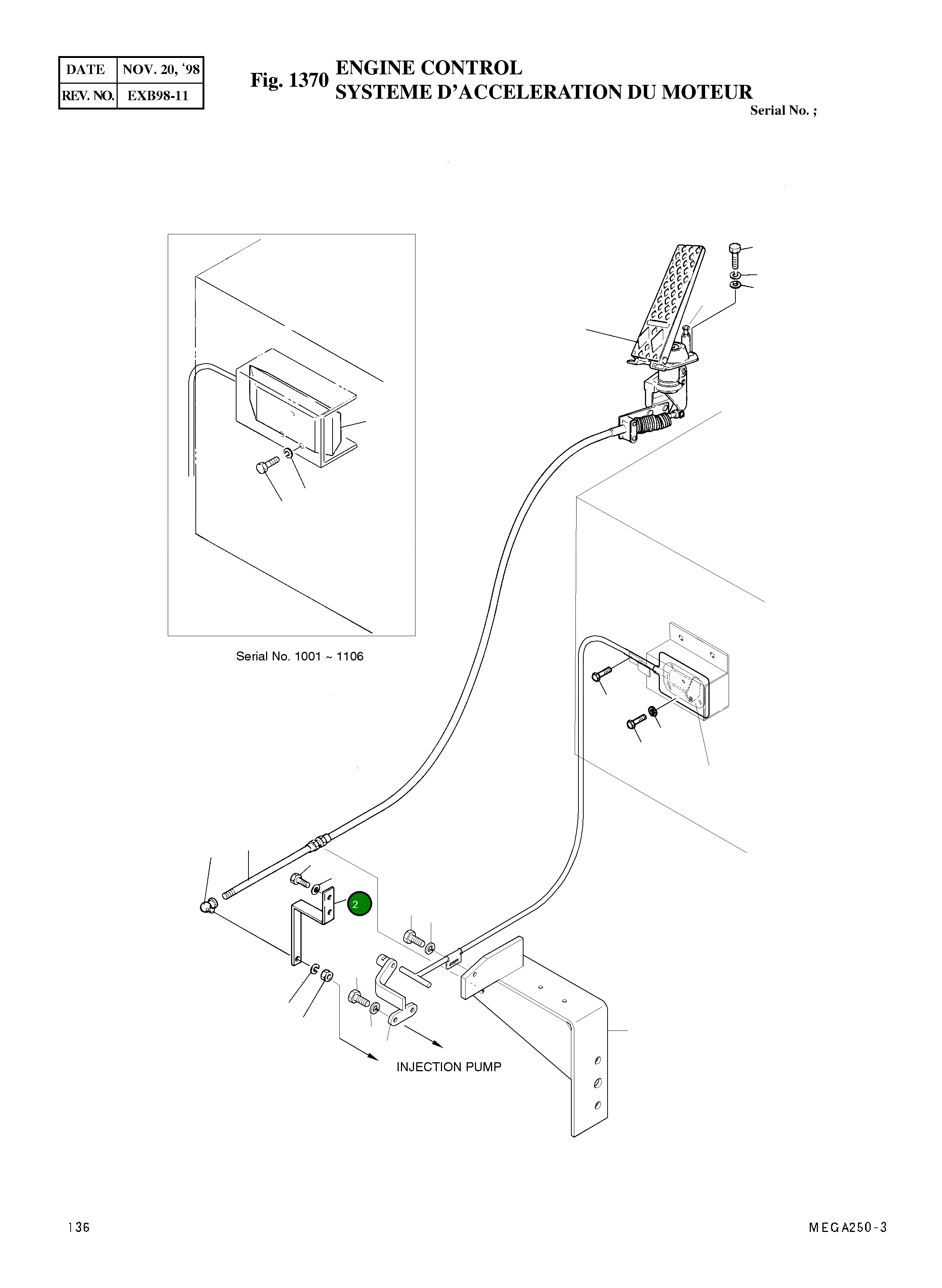 | DATE | NOV. 20, '98 |
|---|---|
| REV. NO. | EXB98-11 |

Fig. 1370 ENGINE CONTROL
SYSTEME D'ACCELERATION DU MOTEUR

Serial No. ;

Serial No. 1001 ~ 1106

2

INJECTION PUMP

136

MEGA250-3