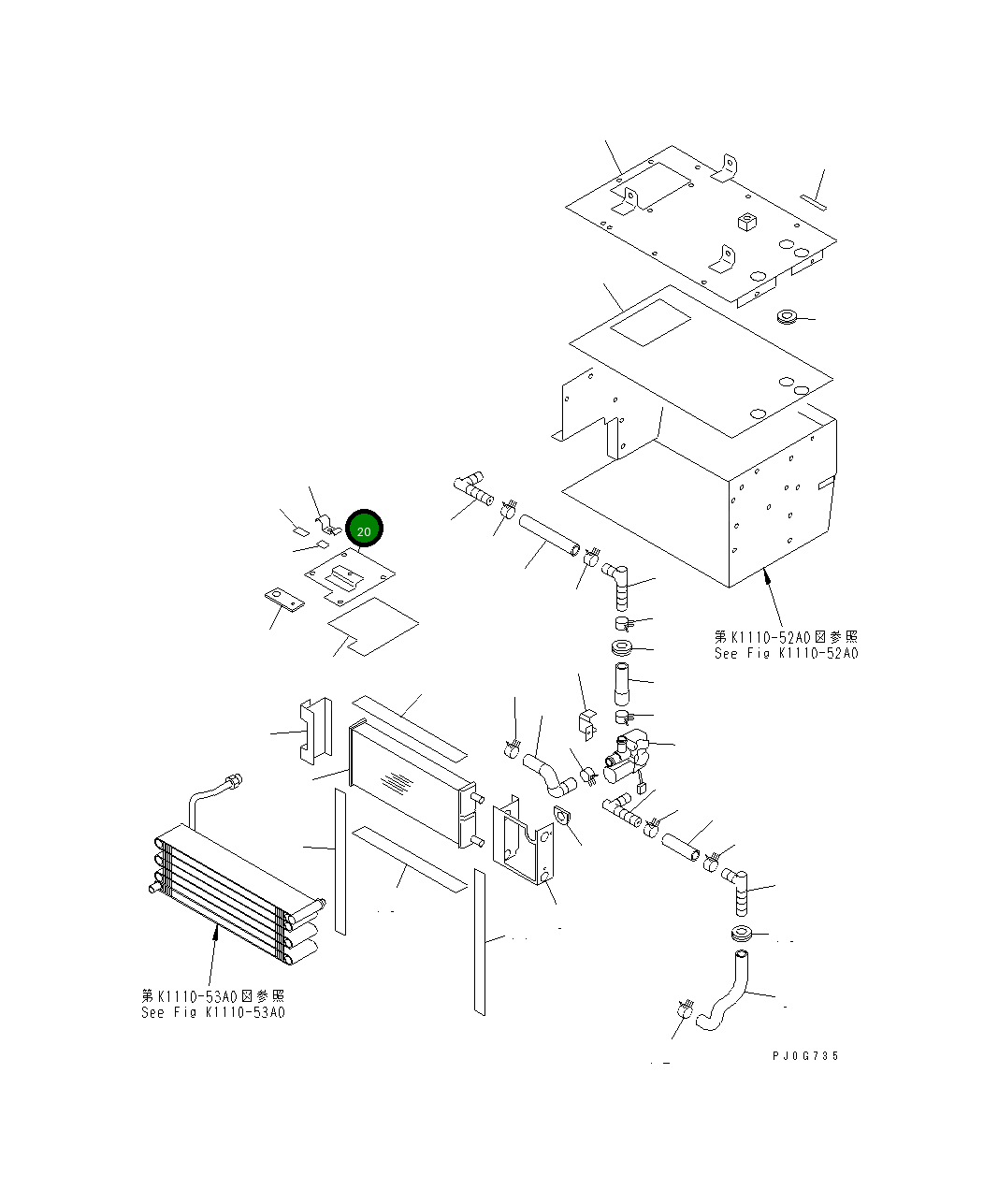 20

第K1110-52A0図参照
See Fig K1110-52A0

第K1110-53A0図参照
See Fig K1110-53A0

PJ0G735