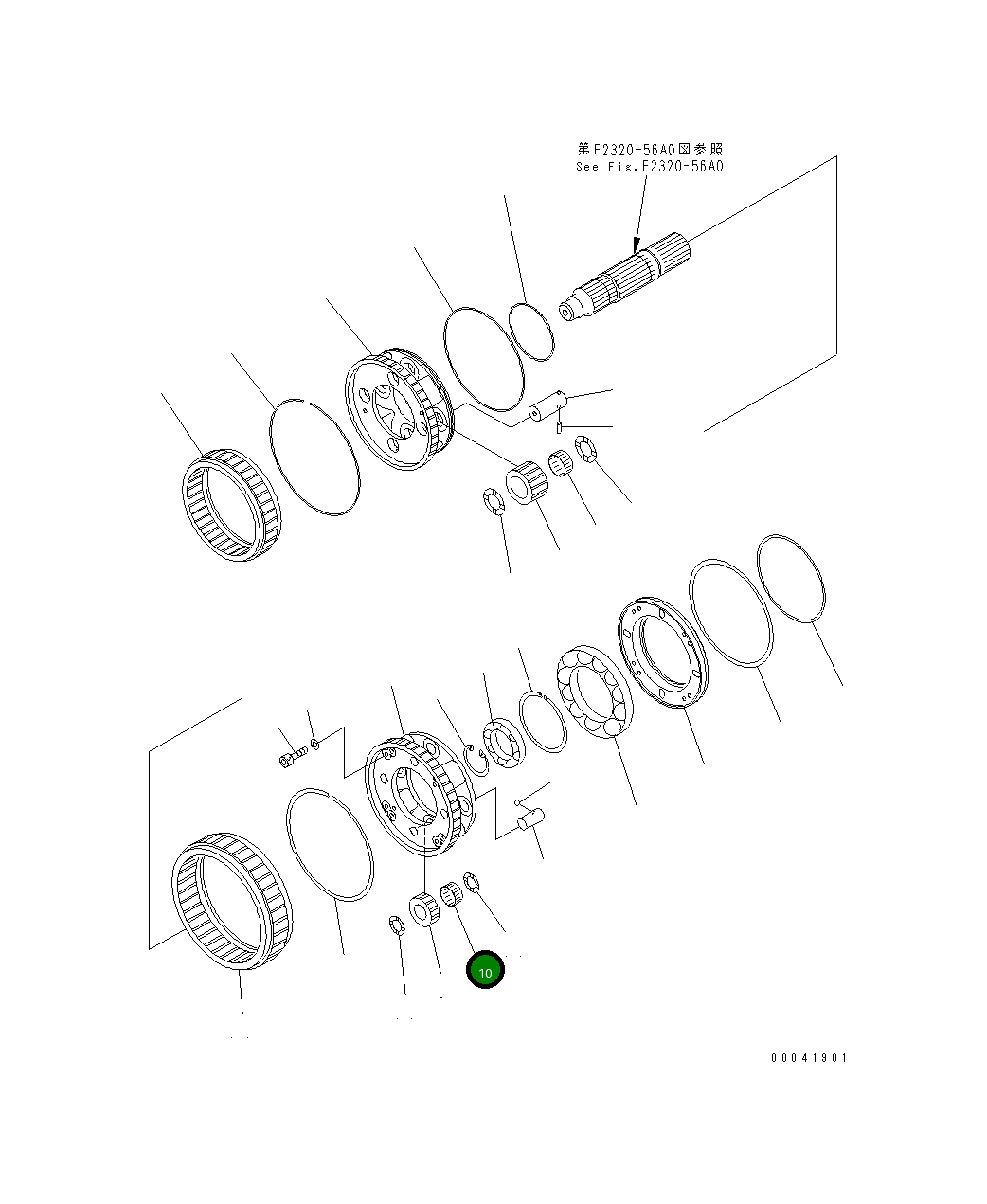 第F2320-56A0図参照
See Fig.F2320-56A0

10

00041901