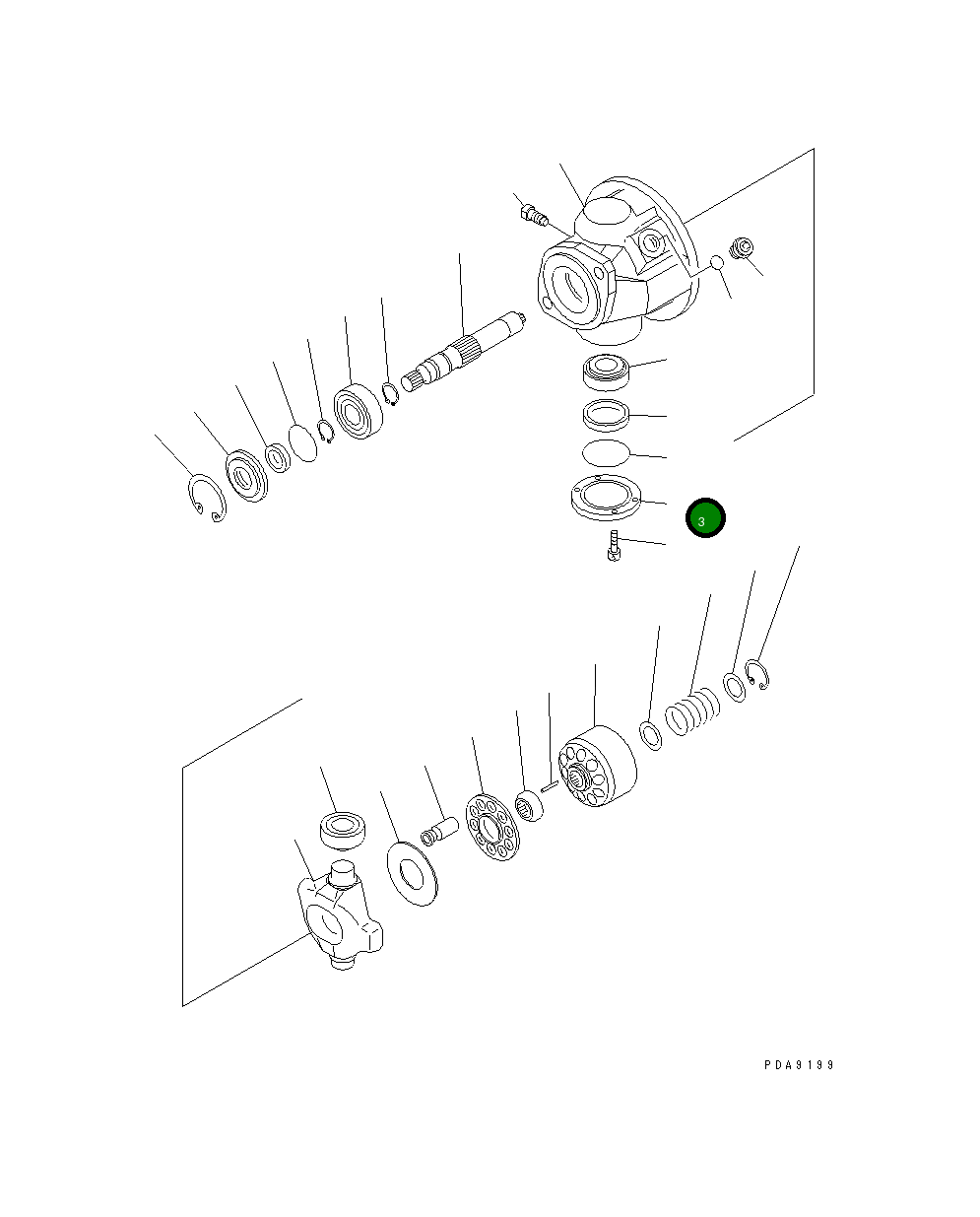 3

PDA9199