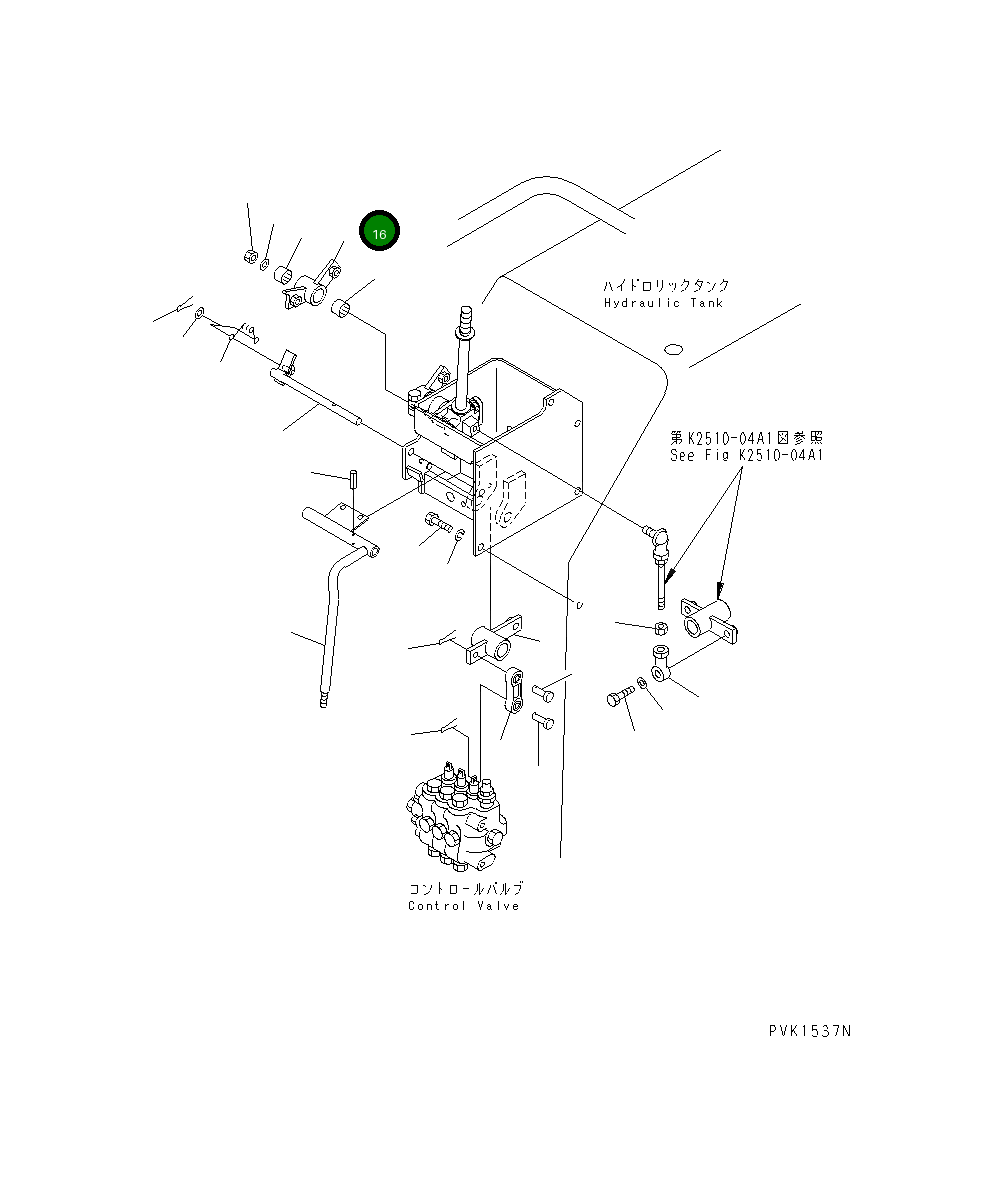 16

ハイドロリックタンク
Hydraulic Tank

第K2510-04A1図参照
See Fig K2510-04A1

コントロールバルブ
Control Valve

PVK1537N