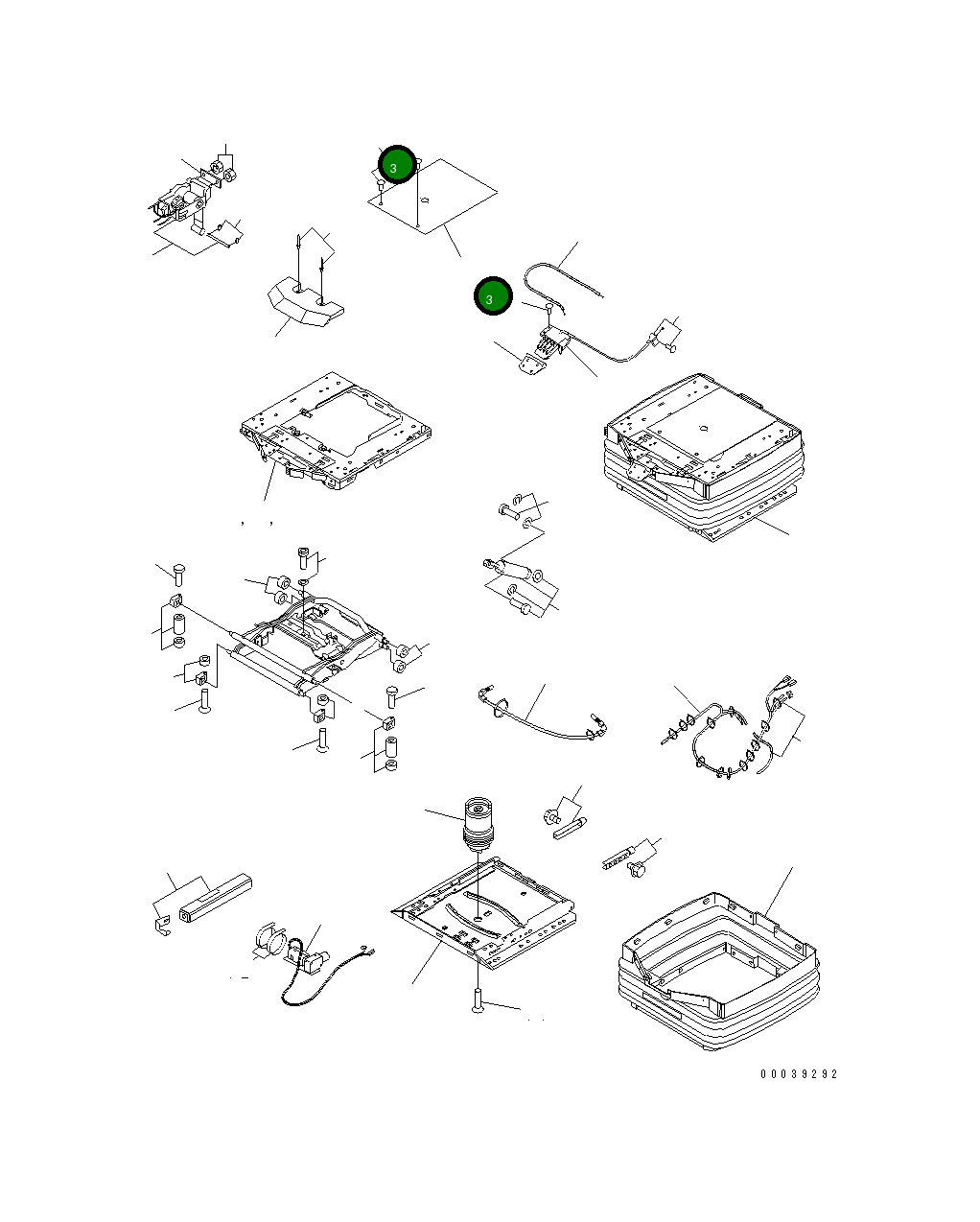 3
3
00039292