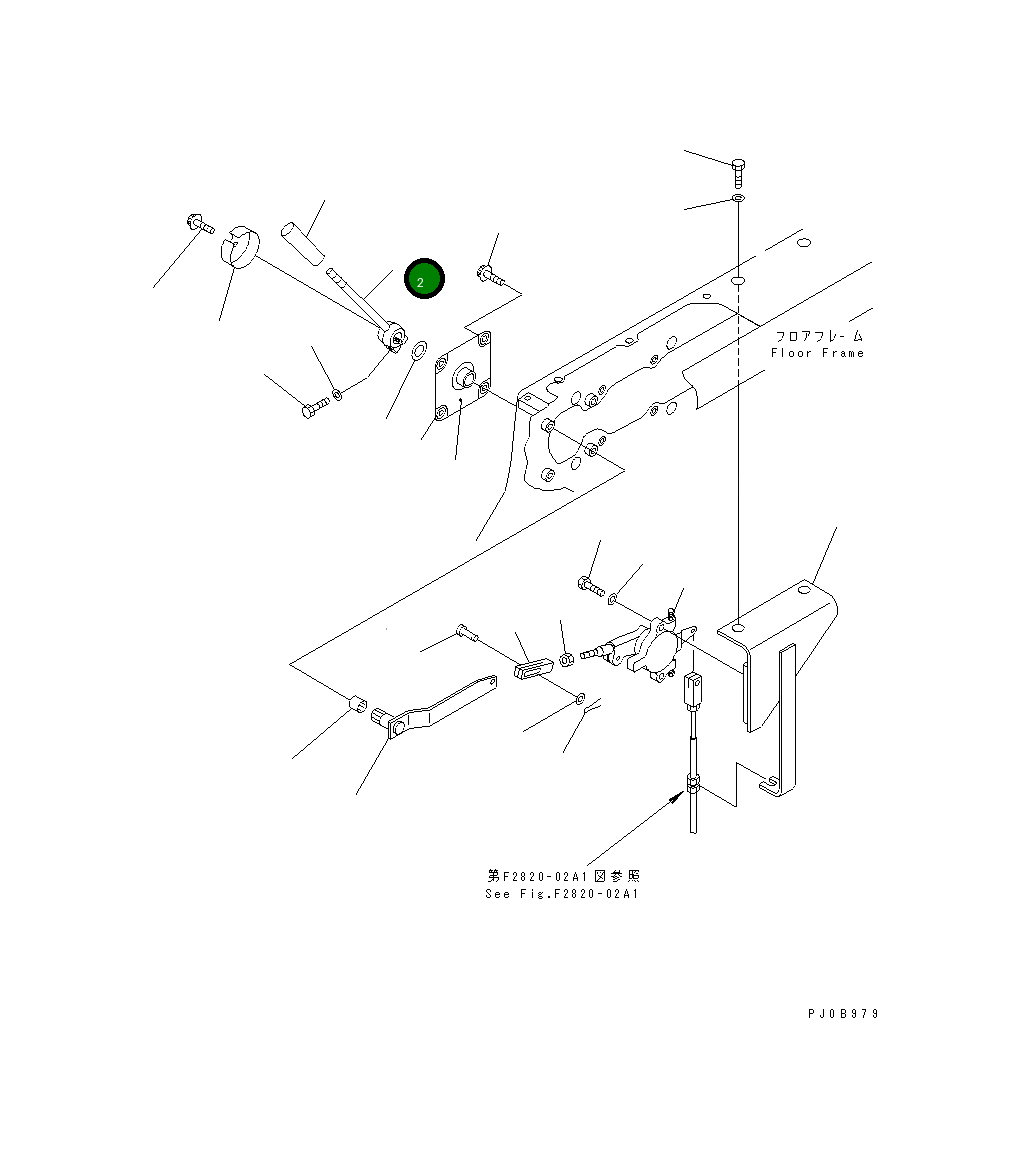 2

フロアフレーム
Floor Frame

第F2820-02A1図参照
See Fig.F2820-02A1

PJ0B979