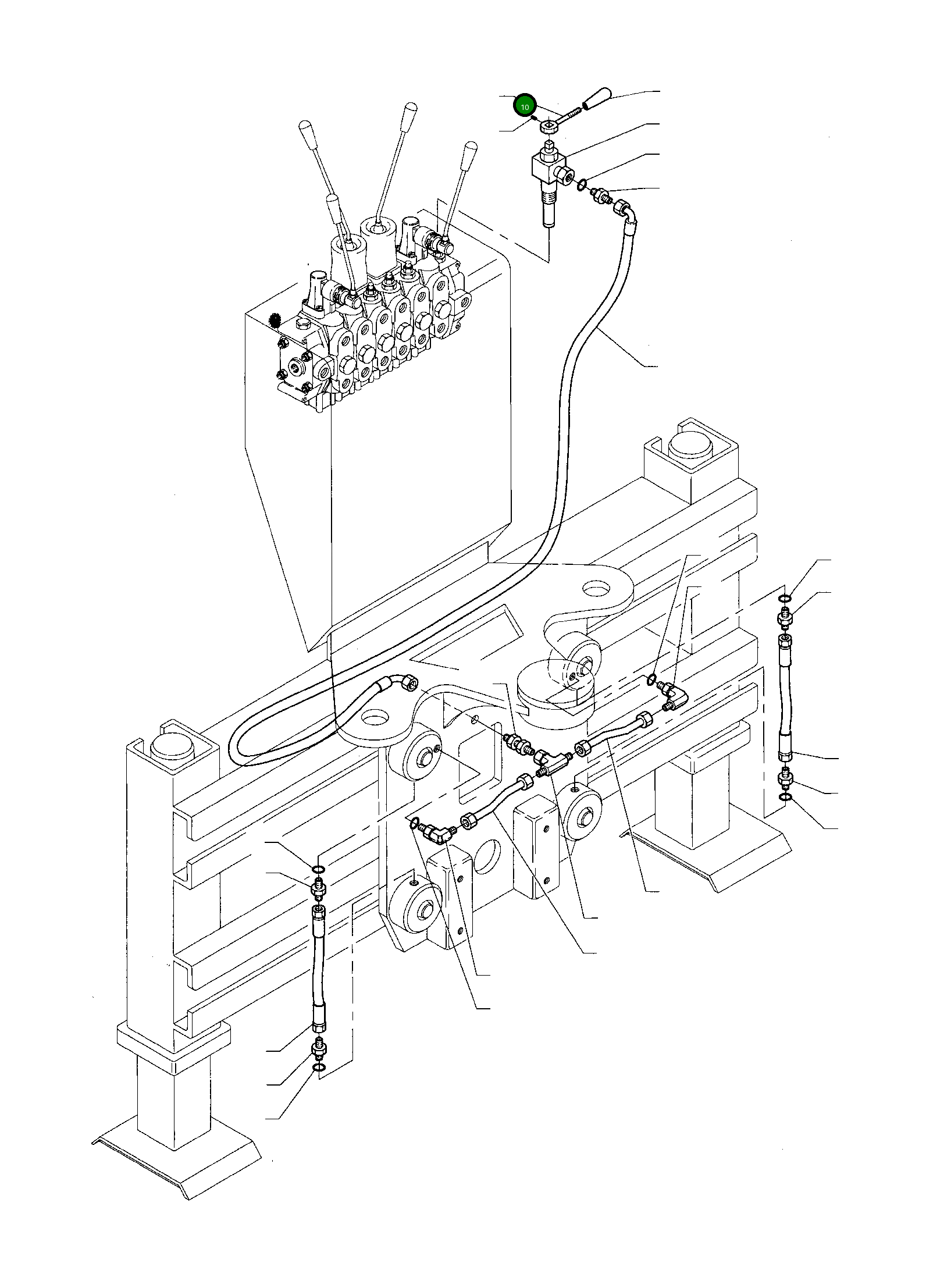 10