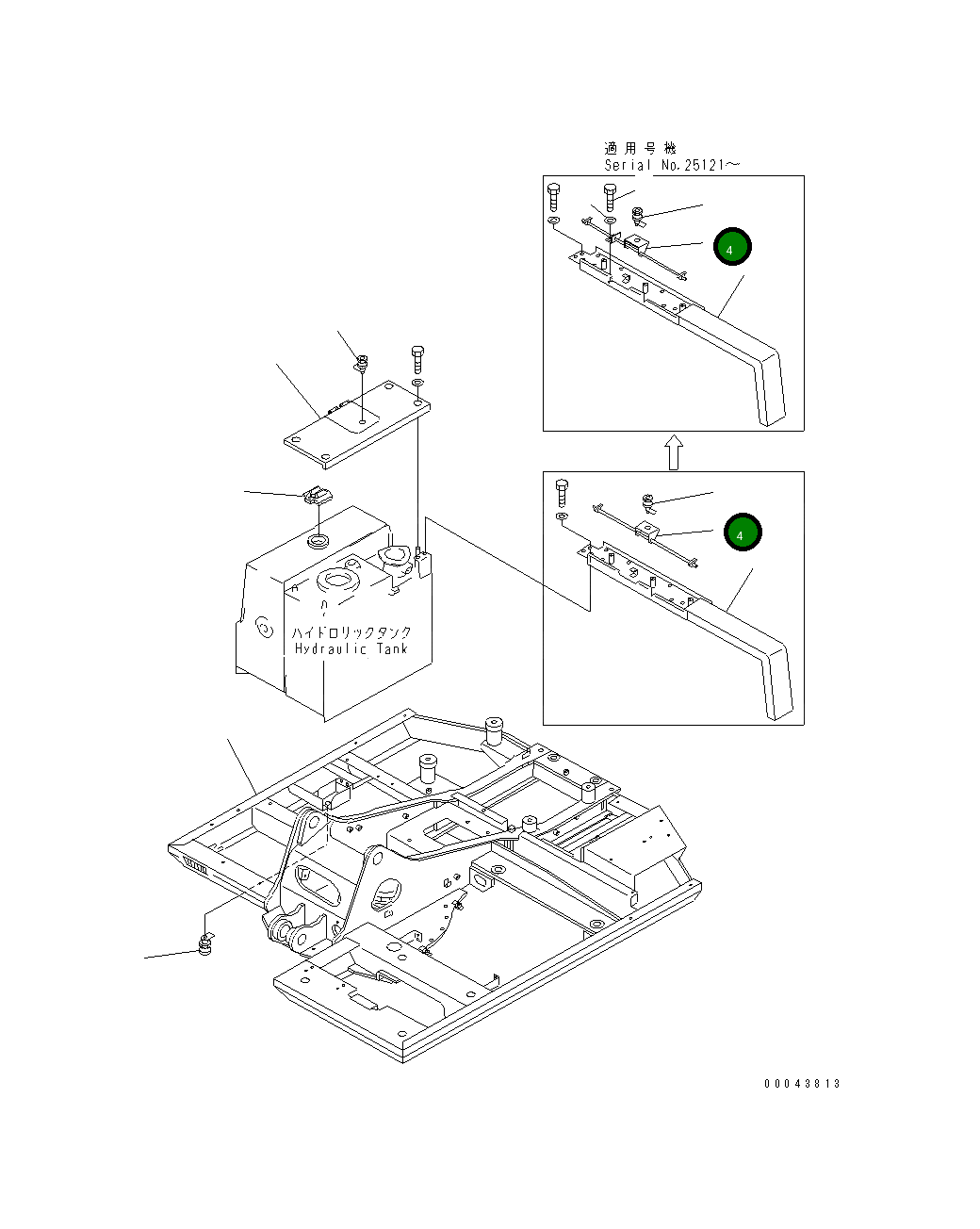 適用号機
Serial No.25121～

4

4

ハイドロリックタンク
Hydraulic Tank

00043813