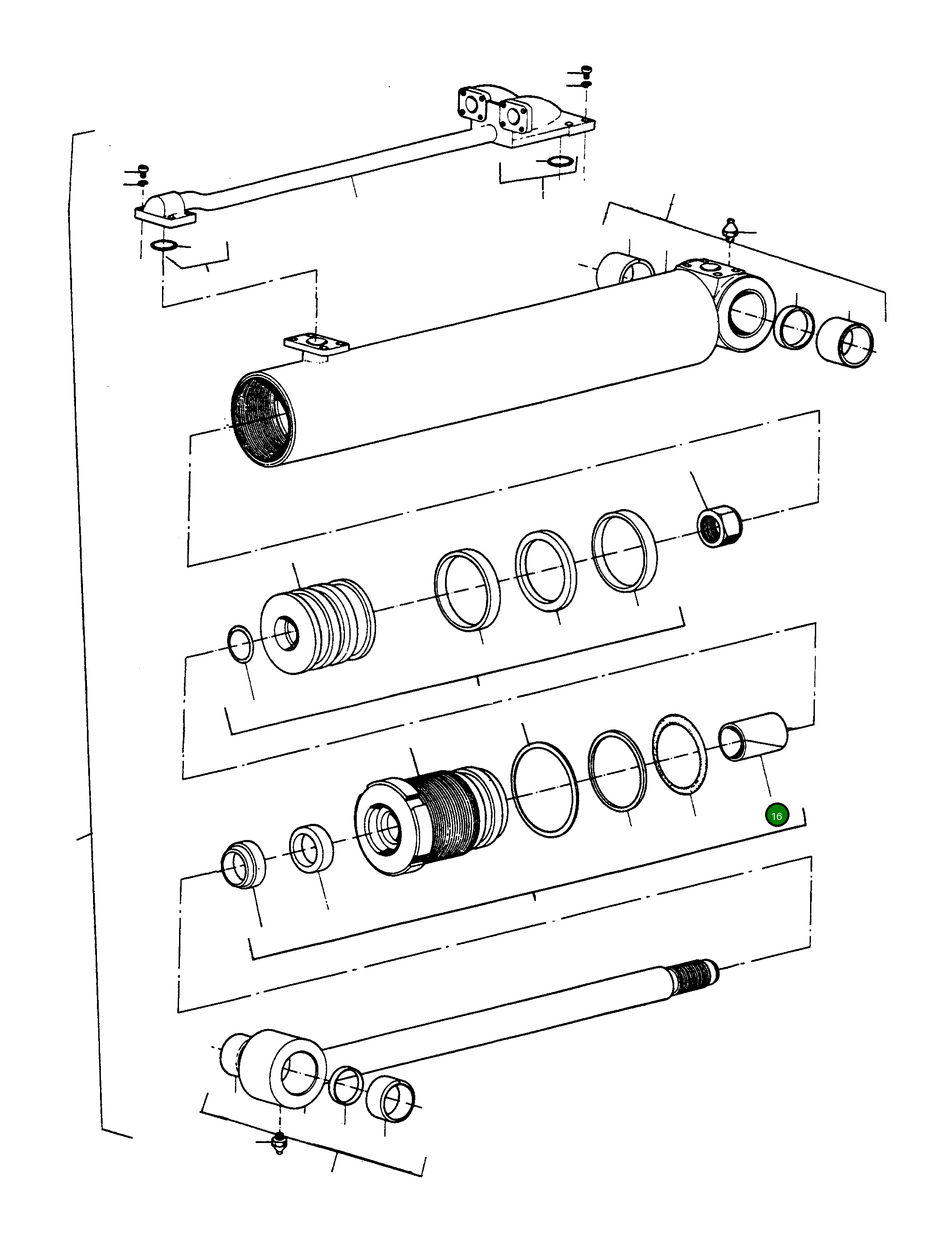 16