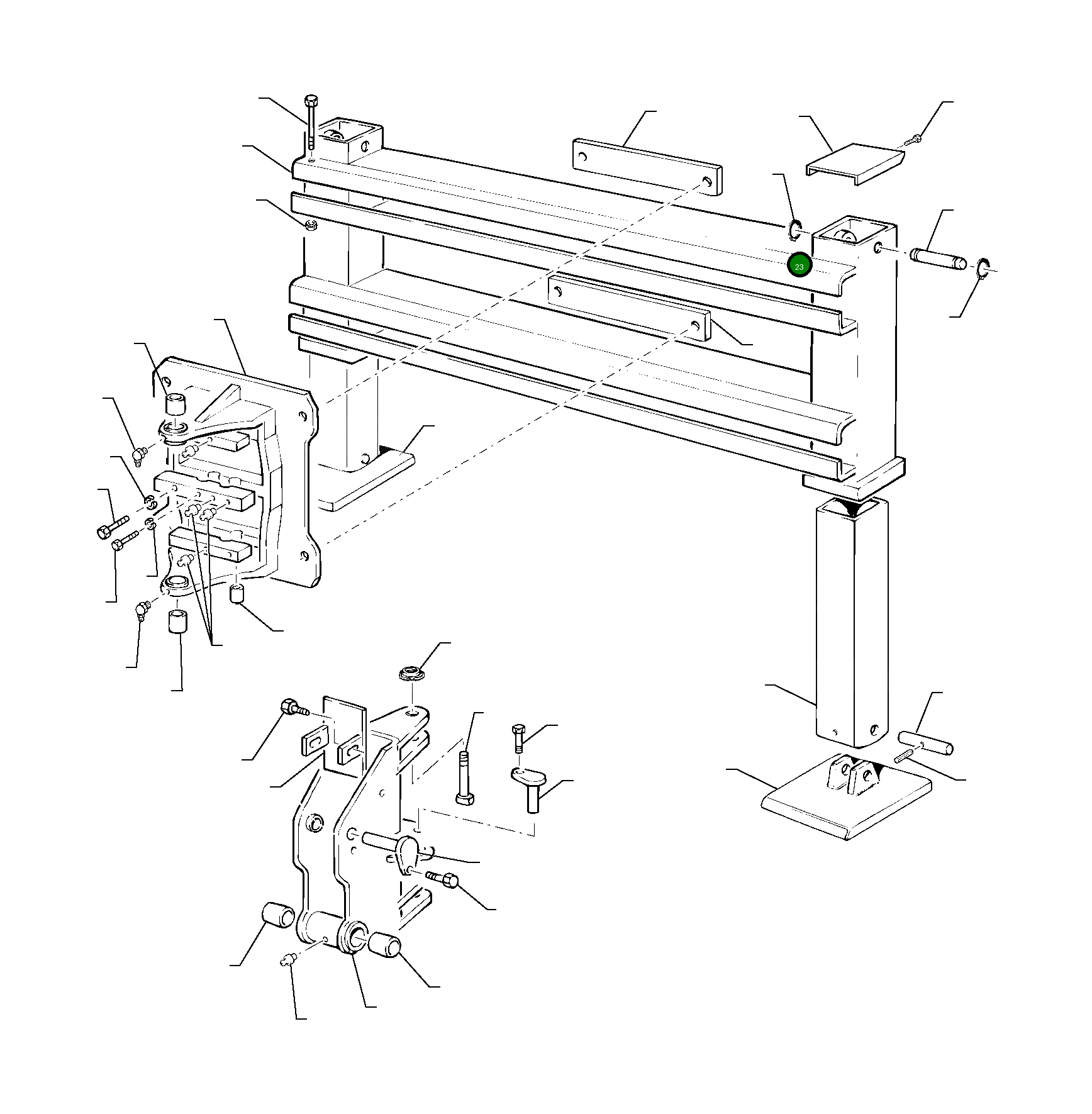 23