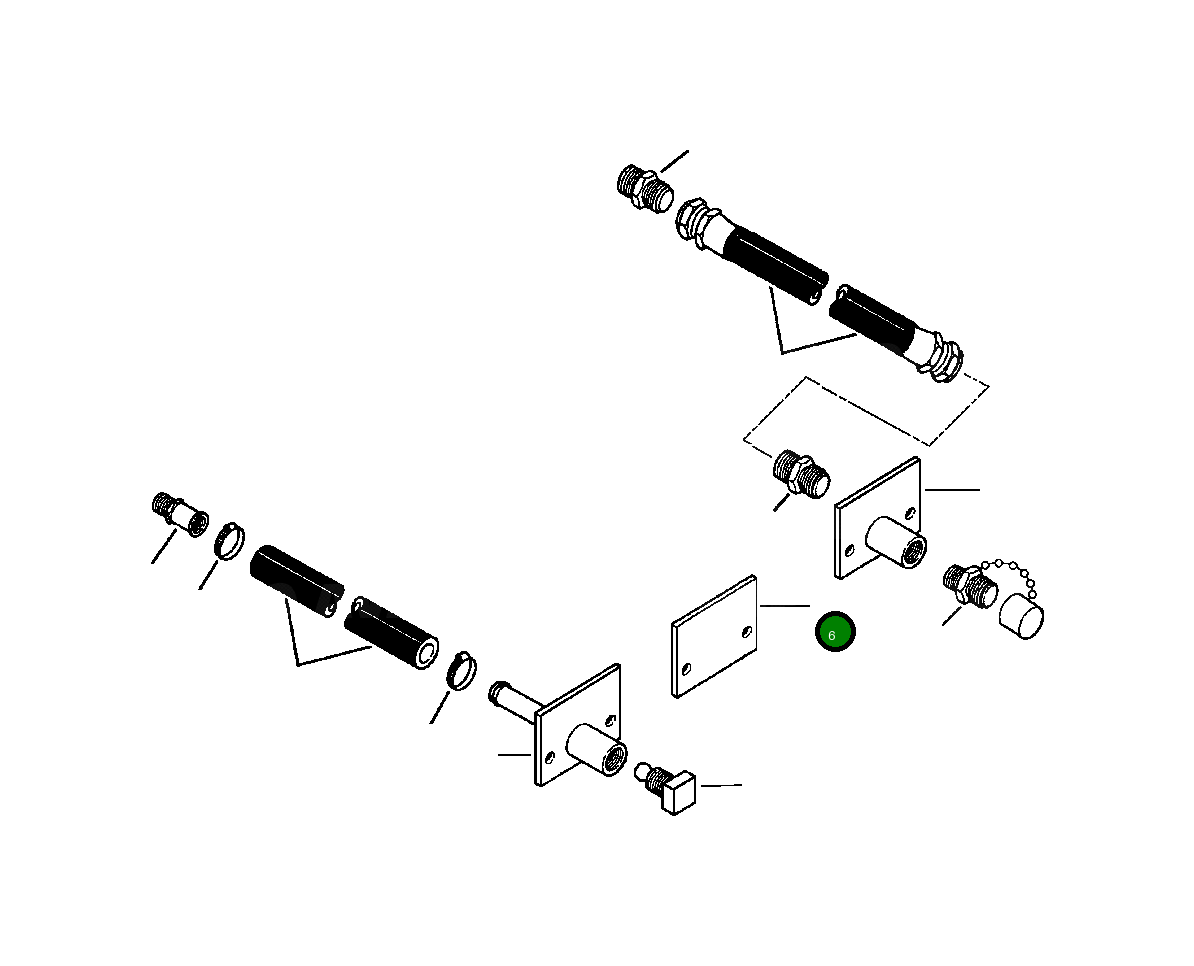 6